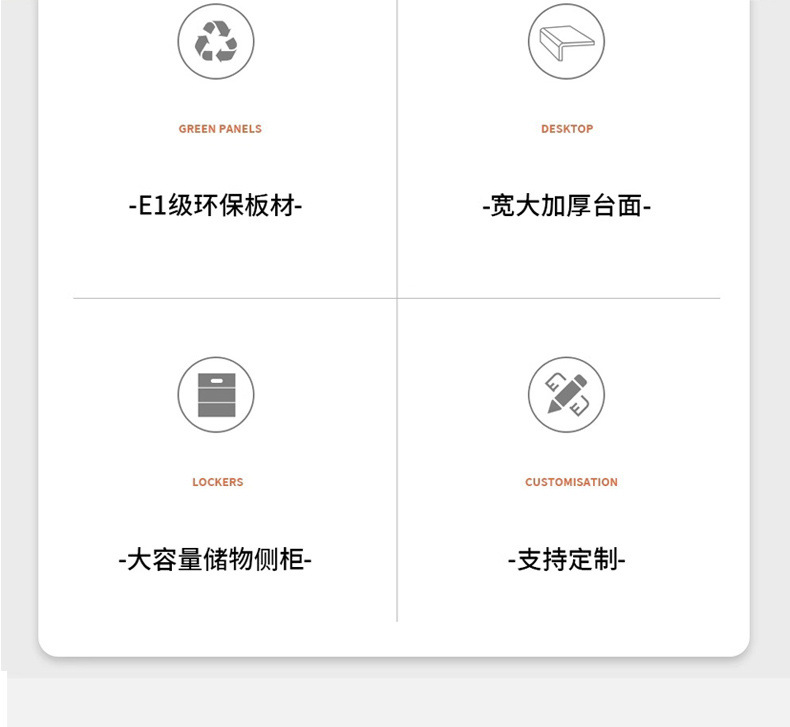 GREEN PANELS

-E1级环保板材-

DESKTOP

-宽大加厚台面-

LOCKERS

-大容量储物侧柜-

CUSTOMISATION

-支持定制-