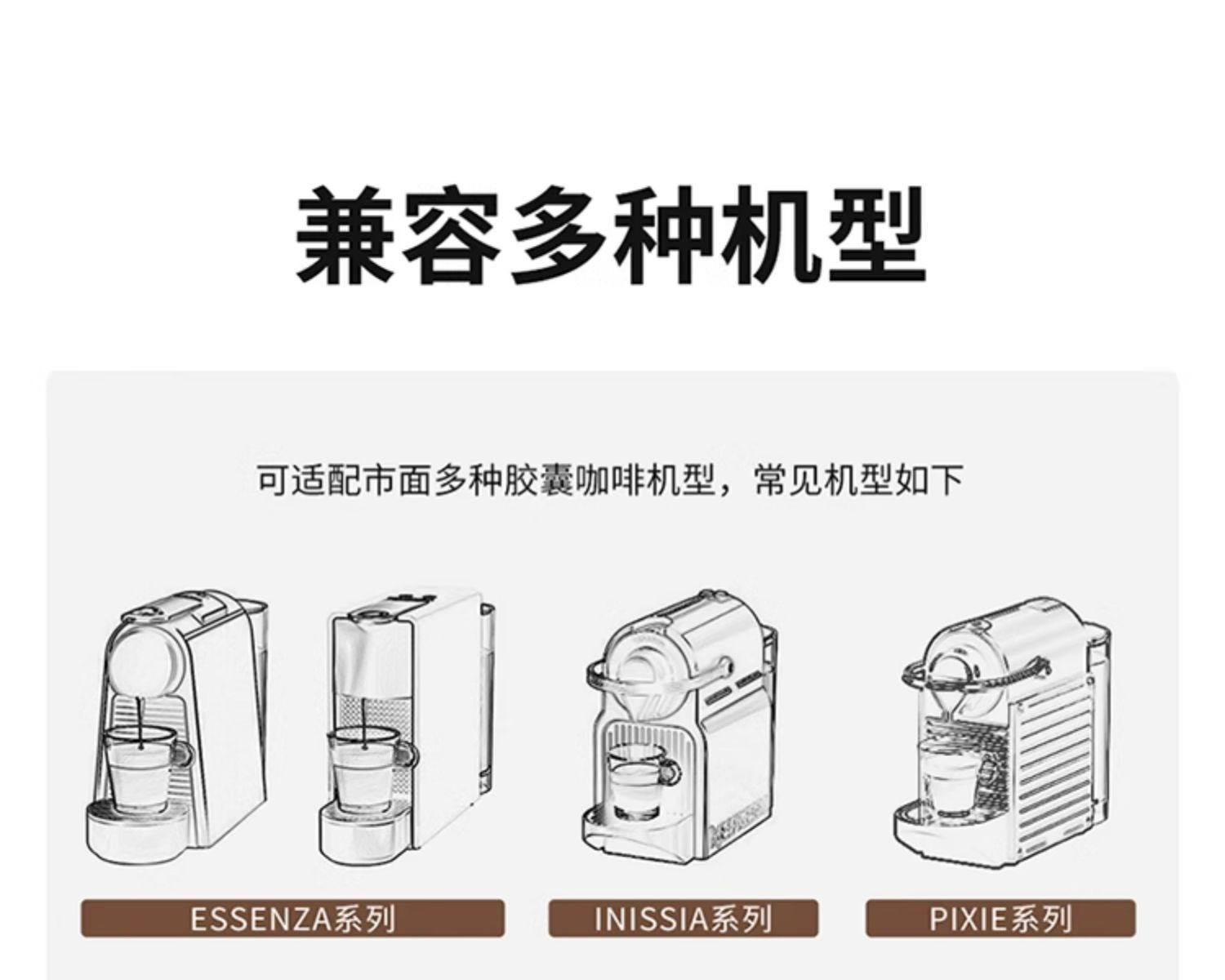 兼容多种机型

可适配市面多种胶囊咖啡机型，常见机型如下

ESSENZA系列

INISSIA系列

PIXIE系列