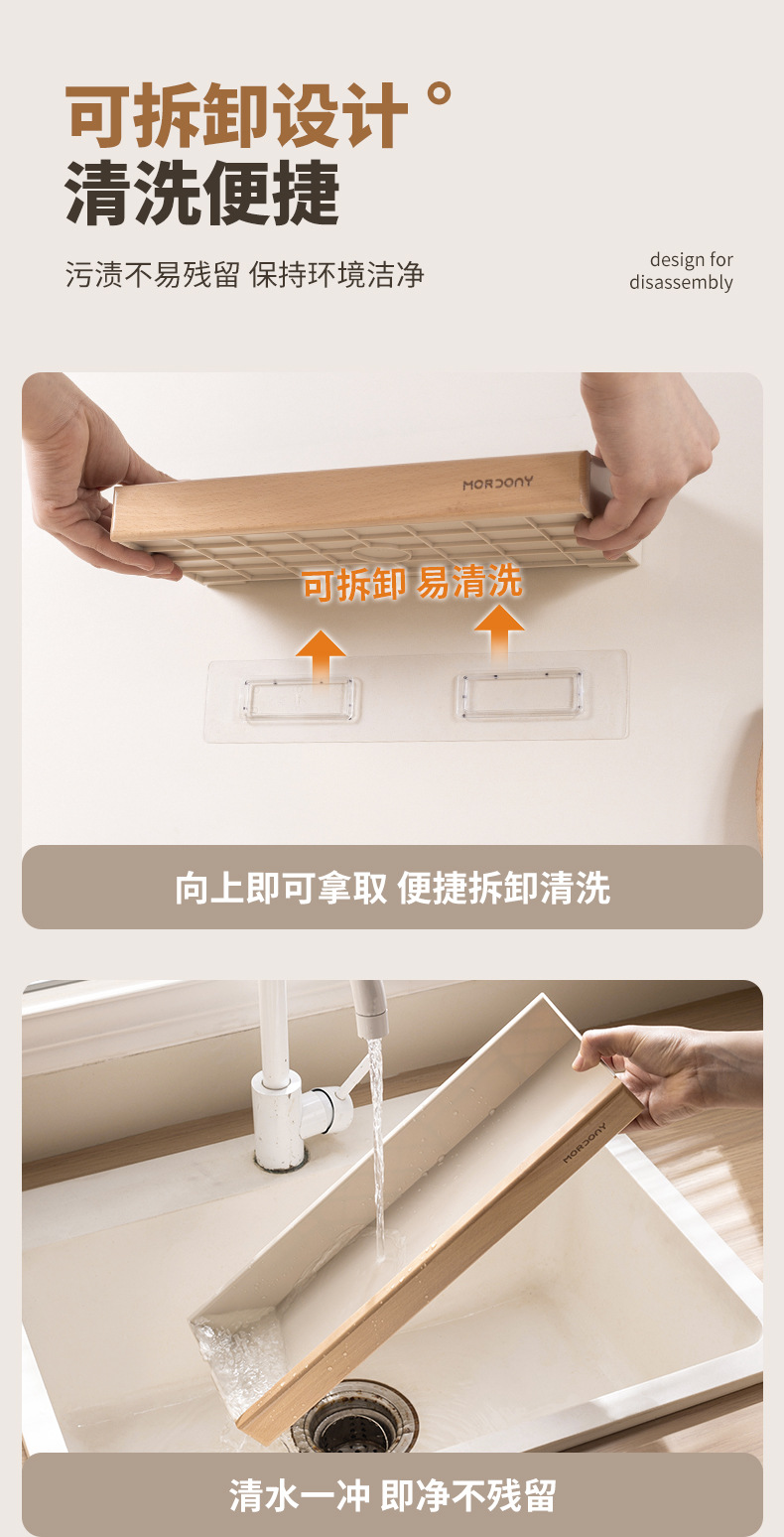 可拆卸设计°
清洗便捷

污渍不易残留 保持环境洁净

design for disassembly

MORDONY

可拆卸 易清洗

向上即可拿取 便捷拆卸清洗

MORDONY

清水一冲 即净不残留