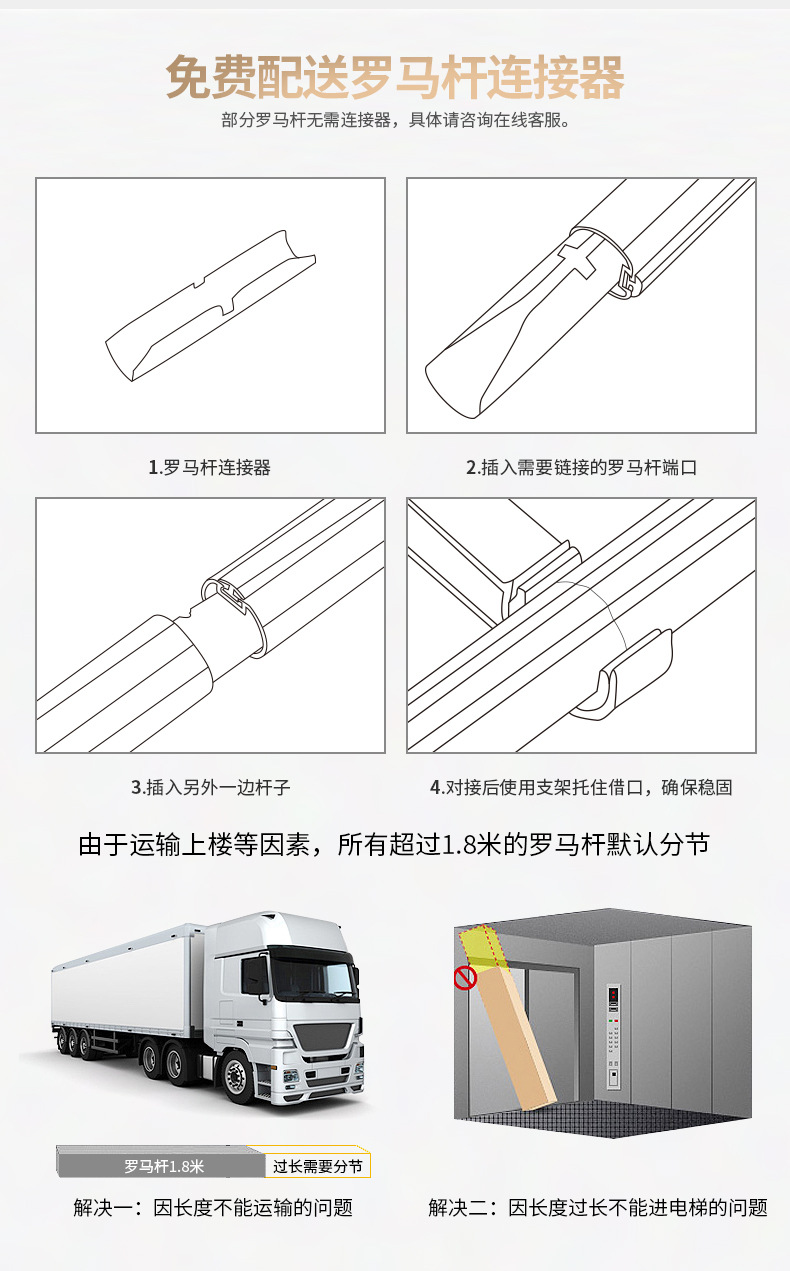 免费配送罗马杆连接器

部分罗马杆无需连接器，具体请咨询在线客服。

1.罗马杆连接器

2.插入需要链接的罗马杆端口

3.插入另外一边杆子

4.对接后使用支架托住借口，确保稳固

由于运输上楼等因素，所有超过1.8米的罗马杆默认分节

罗马杆1.8米 过长需要分节

解决一：因长度不能运输的问题

解决二：因长度过长不能进电梯的问题