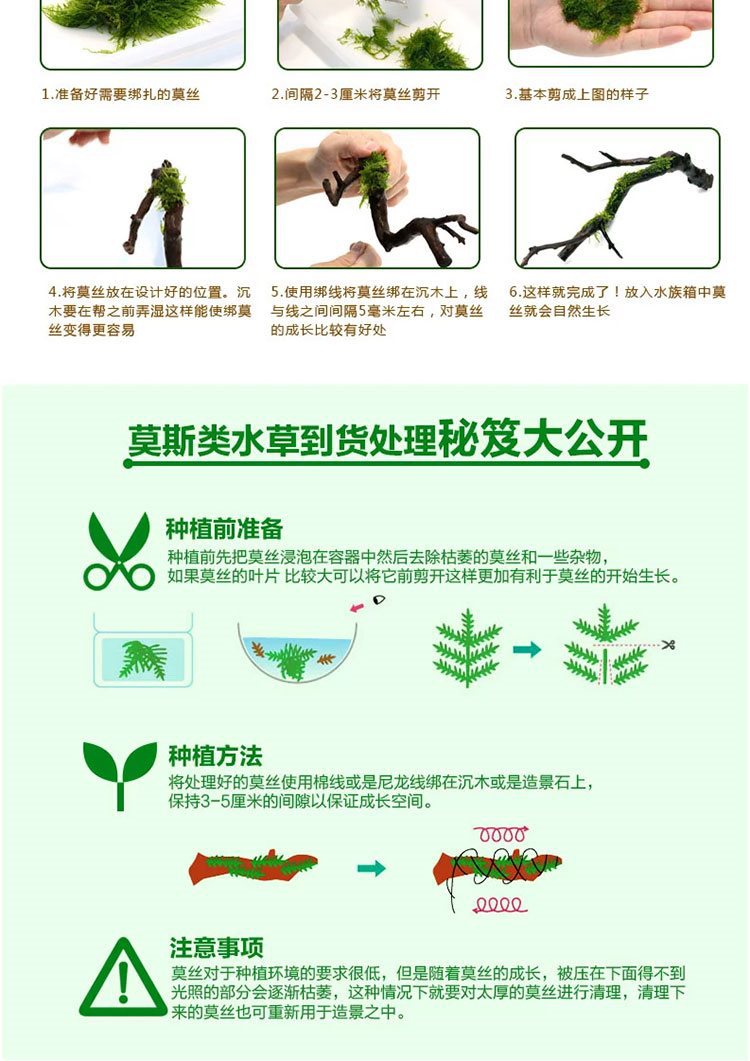 1.准备好需要绑扎的莫丝

2.间隔2-3厘米将莫丝剪开

3.基本剪成上图的样子

4.将莫丝放在设计好的位置。沉木要在帮之前弄湿这样能使绑莫丝变得更容易

5.使用绑线将莫丝绑在沉木上，线与线之间间隔5毫米左右，对莫丝的成长比较有好处

6.这样就完成了！放入水族箱中莫丝就会自然生长

莫斯类水草到货处理秘笈大公开

种植前准备

种植前先把莫丝浸泡在容器中然后去除枯萎的莫丝和一些杂物，如果莫丝的叶片 比较大可以将它前剪开这样更加有利于莫丝的开始生长。

种植方法

将处理好的莫丝使用棉线或是尼龙线绑在沉木或是造景石上，保持3-5厘米的间隙以保证成长空间。

注意事项

莫丝对于种植环境的要求很低，但是随着莫丝的成长，被压在下面得不到光照的部分会逐渐枯萎，这种情况下就要对太厚的莫丝进行清理，清理下来的莫丝也可重新用于造景之中。