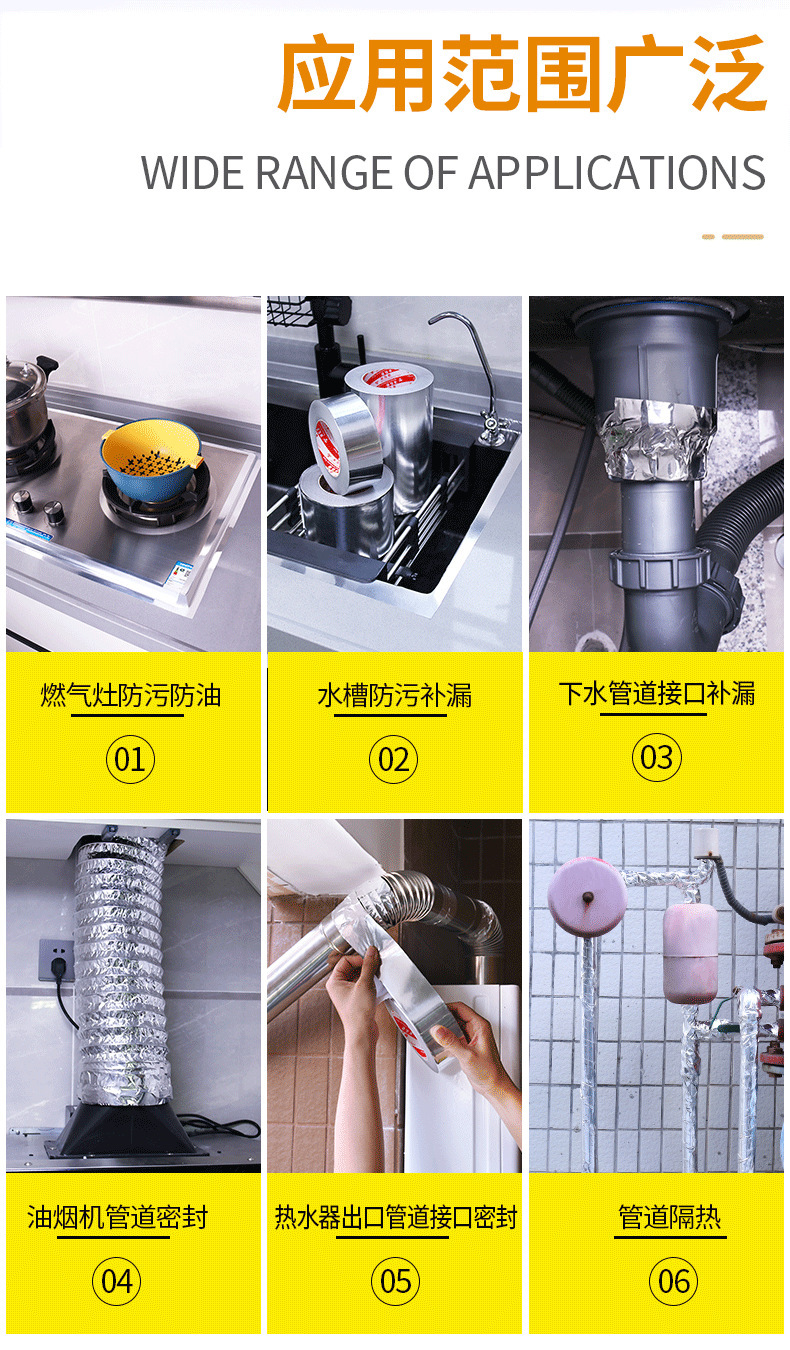 应用范围广泛

WIDE RANGE OF APPLICATIONS

燃气灶防污防油

01

水槽防污补漏

02

下水管道接口补漏

03

油烟机管道密封

04

热水器出口管道接口密封

05

管道隔热

06