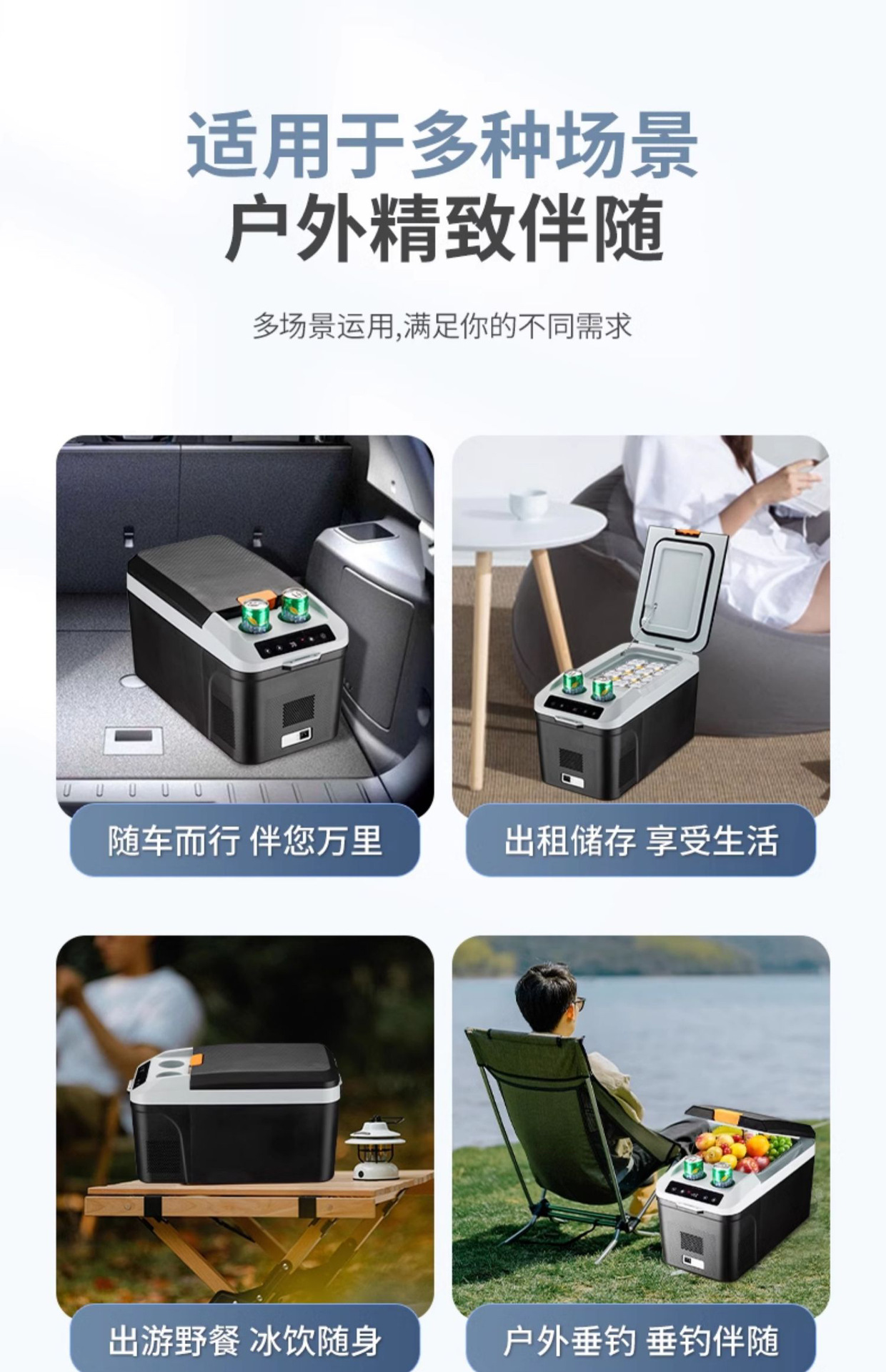 适用于多种场景
户外精致伴随

多场景运用,满足你的不同需求

随车而行 伴您万里

出租储存 享受生活

出游野餐 冰饮随身

户外垂钓 垂钓伴随