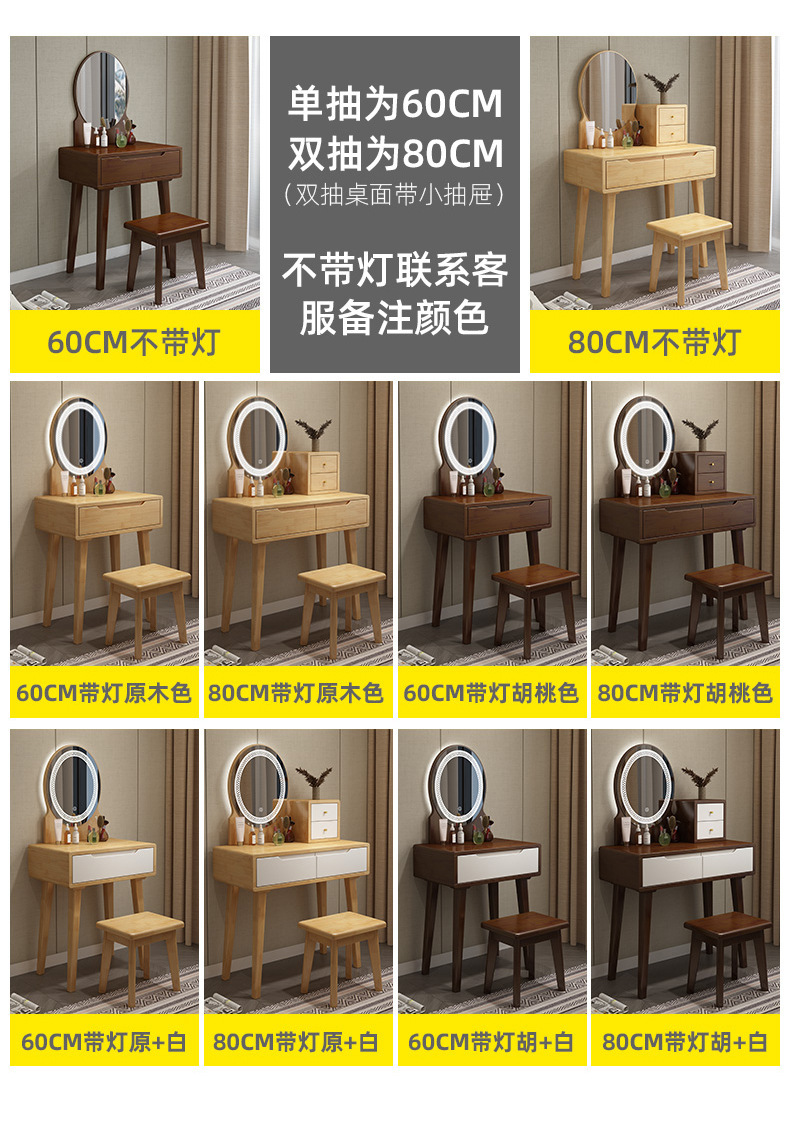 60CM不带灯

单抽为60CM
双抽为80CM
（双抽桌面带小抽屉）

不带灯联系客服备注颜色

80CM不带灯

60CM带灯原木色

80CM带灯原木色

60CM带灯胡桃色

80CM带灯胡桃色

60CM带灯原+白

80CM带灯原+白

60CM带灯胡+白

80CM带灯胡+白