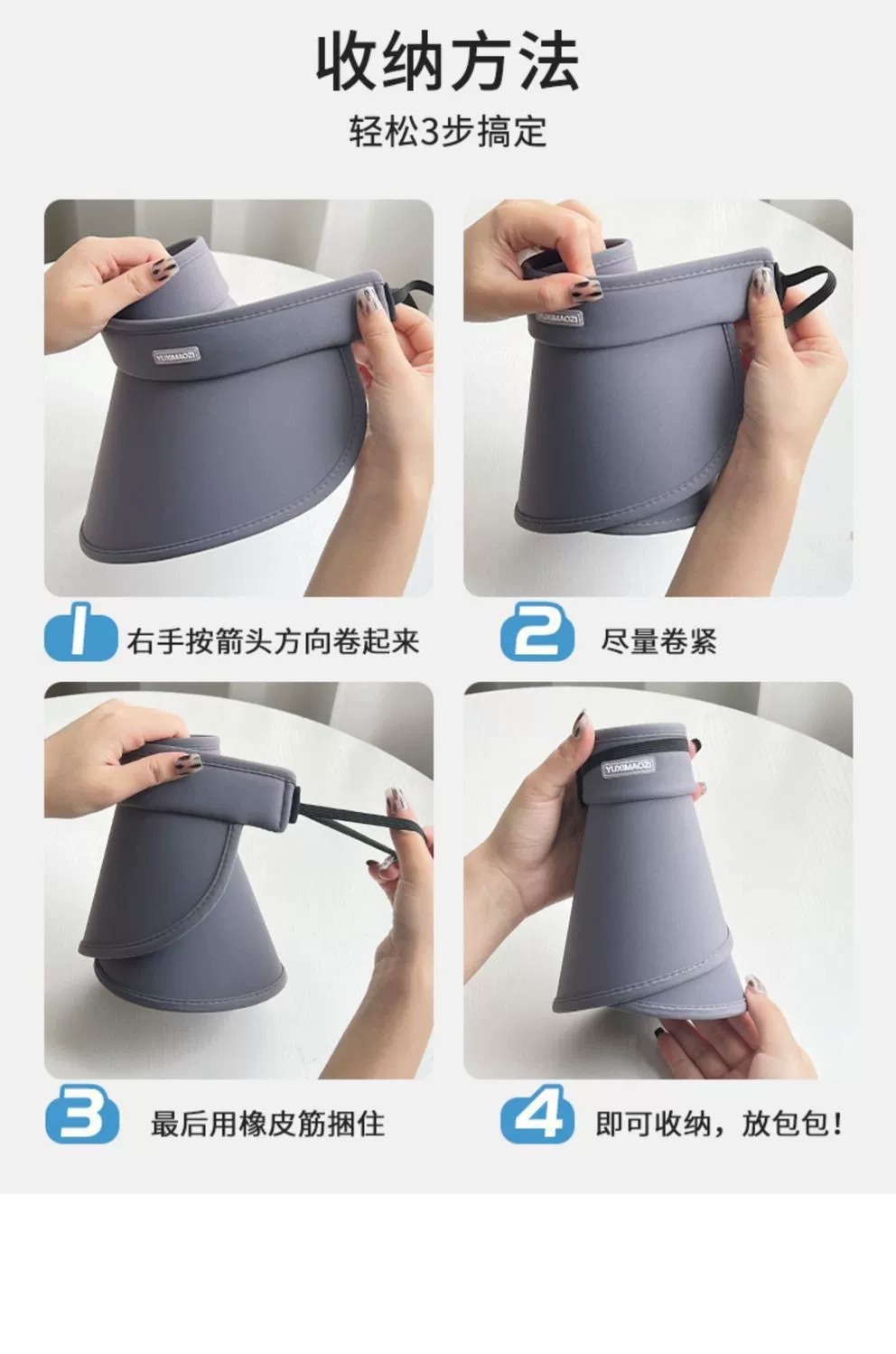 收纳方法

轻松3步搞定

YUXIMAOZI

YUXIMAOZI

1 右手按箭头方向卷起来

2 尽量卷紧

YUXIMAOZI

3 最后用橡皮筋捆住

4 即可收纳，放包包！