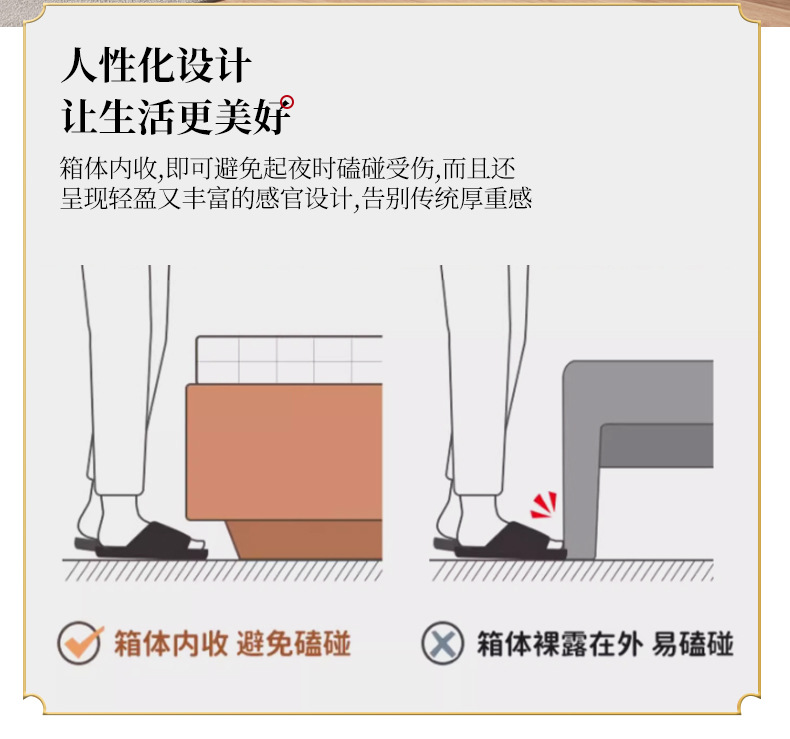 人性化设计
让生活更美好

箱体内收,即可避免起夜时磕碰受伤,而且还呈现轻盈又丰富的感官设计,告别传统厚重感

箱体内收 避免磕碰

箱体裸露在外 易磕碰