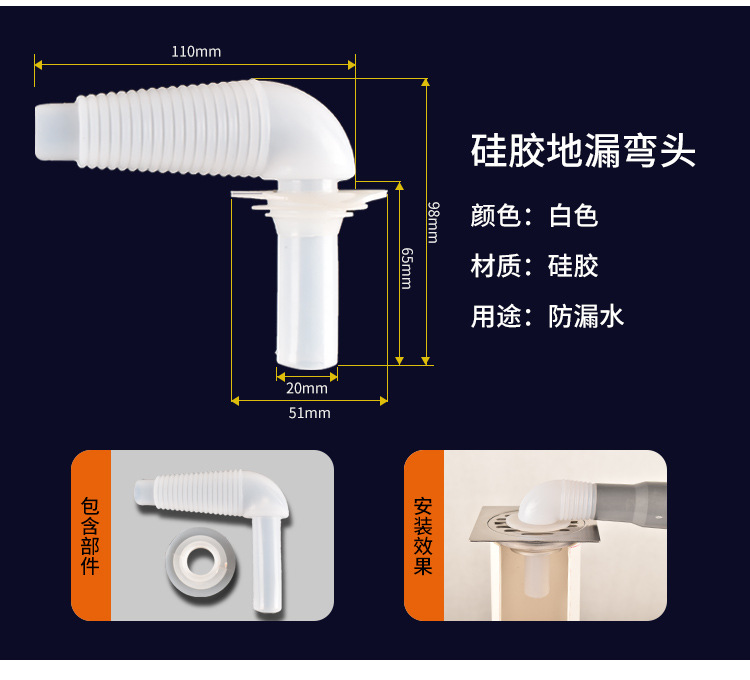 110mm

98mm

65mm

20mm

51mm

硅胶地漏弯头

颜色：白色

材质：硅胶

用途：防漏水

包含部件

安装效果