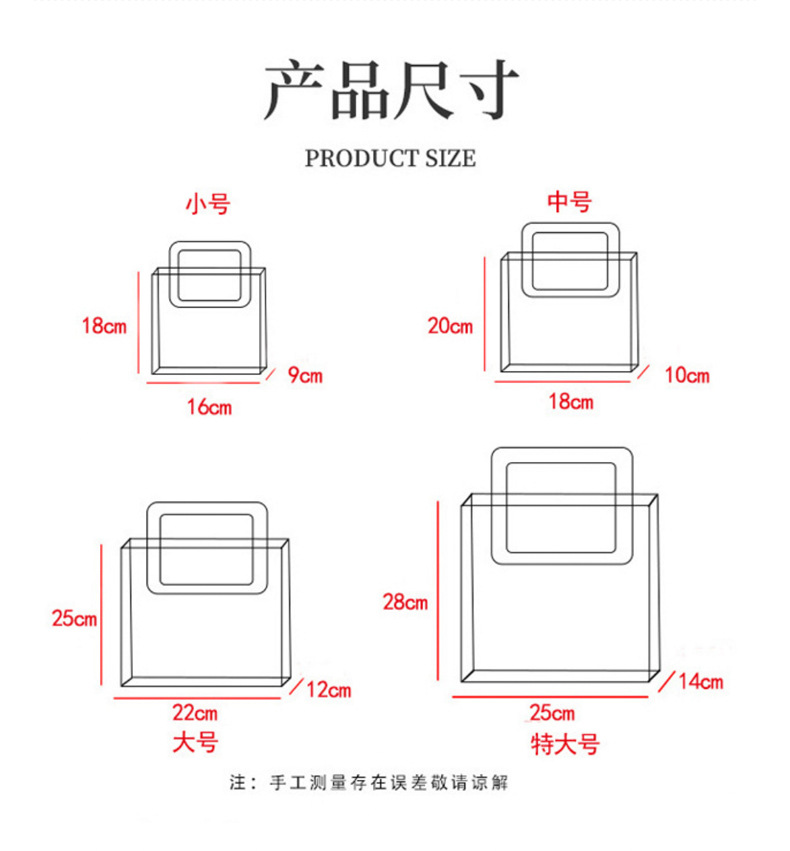 产品尺寸

PRODUCT SIZE

小号

18cm

9cm

16cm

中号

20cm

10cm

18cm

25cm

12cm

22cm

大号

28cm

14cm

25cm

特大号

注：手工测量存在误差敬请谅解