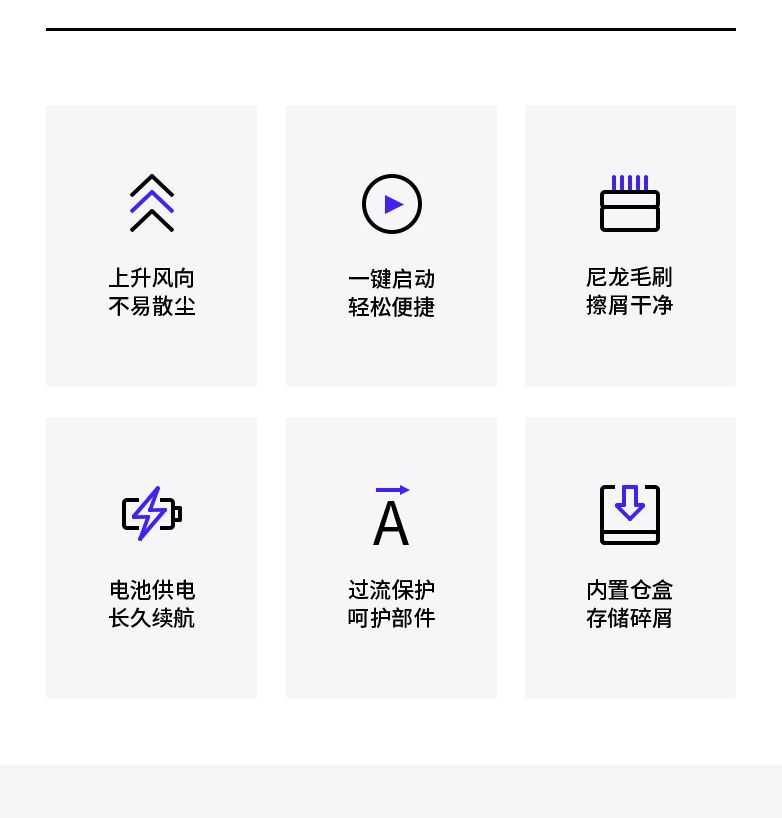 上升风向
不易散尘

一键启动
轻松便捷

尼龙毛刷
擦屑干净

电池供电
长久续航

A

过流保护
呵护部件

内置仓盒
存储碎屑