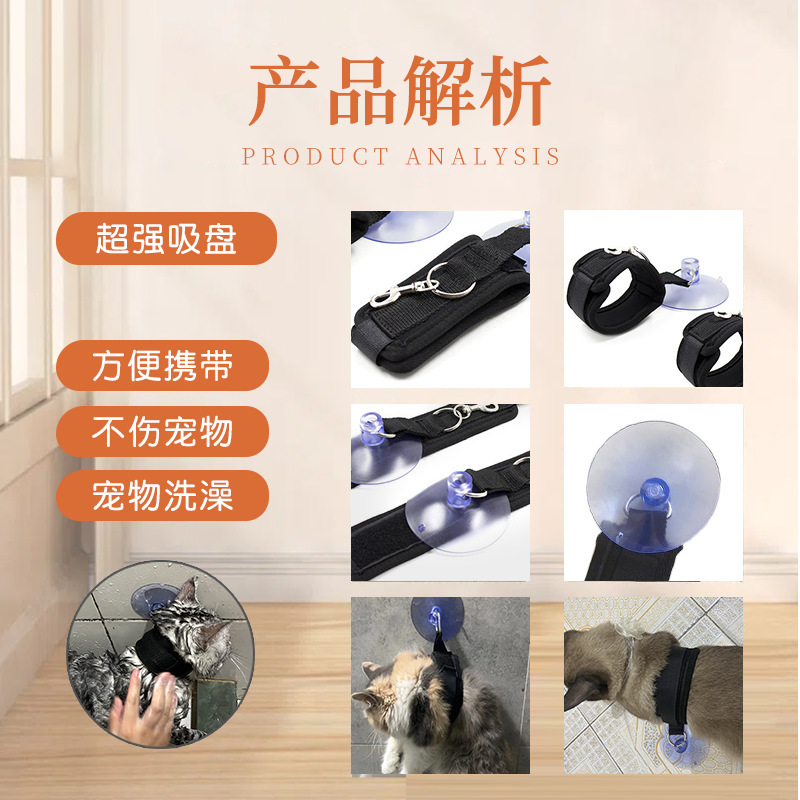 产品解析

PRODUCT ANALYSIS

超强吸盘

方便携带

不伤宠物

宠物洗澡