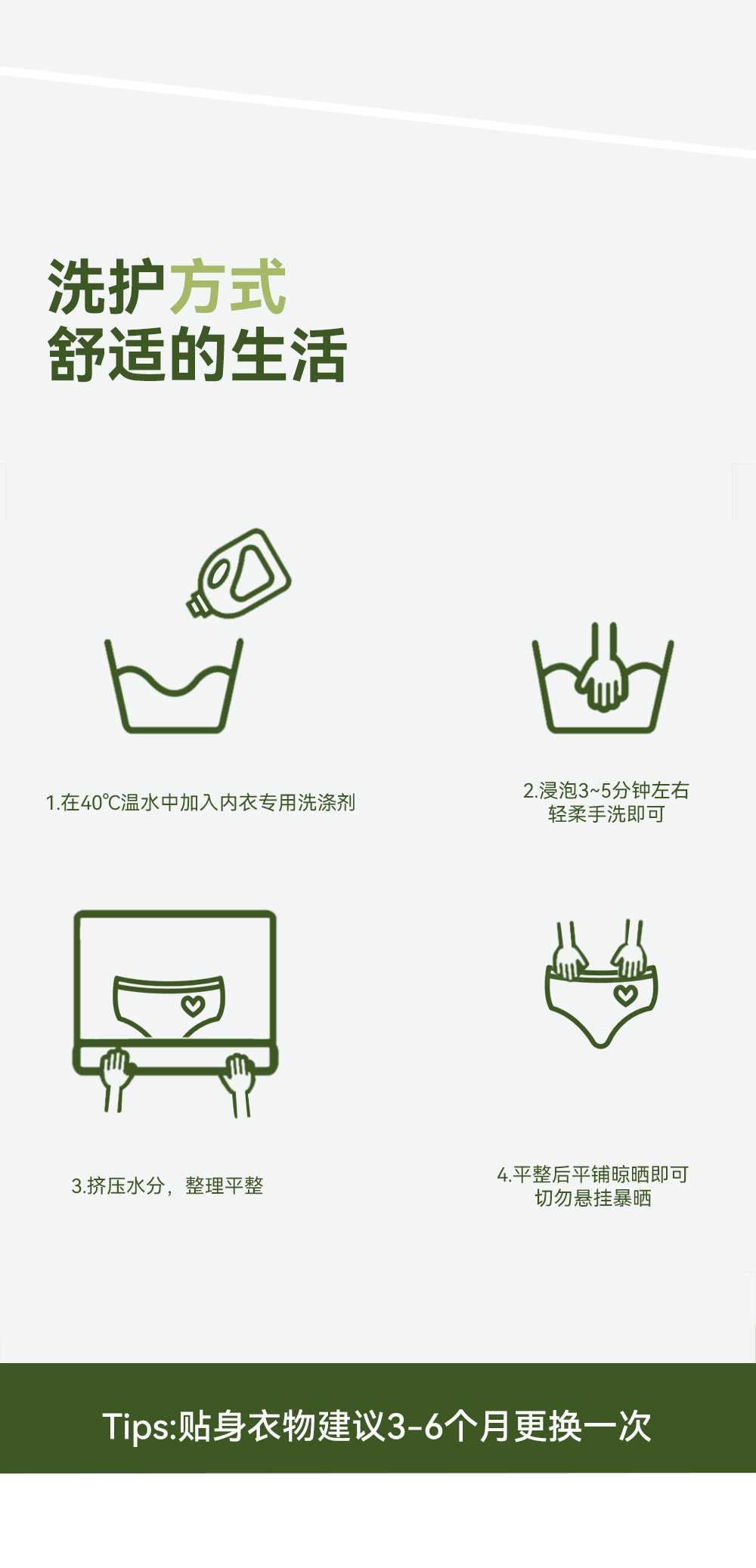 洗护方式
舒适的生活

1.在40℃温水中加入内衣专用洗涤剂

2.浸泡3~5分钟左右
轻柔手洗即可

3.挤压水分，整理平整

4.平整后平铺晾晒即可
切勿悬挂暴晒

Tips:贴身衣物建议3-6个月更换一次