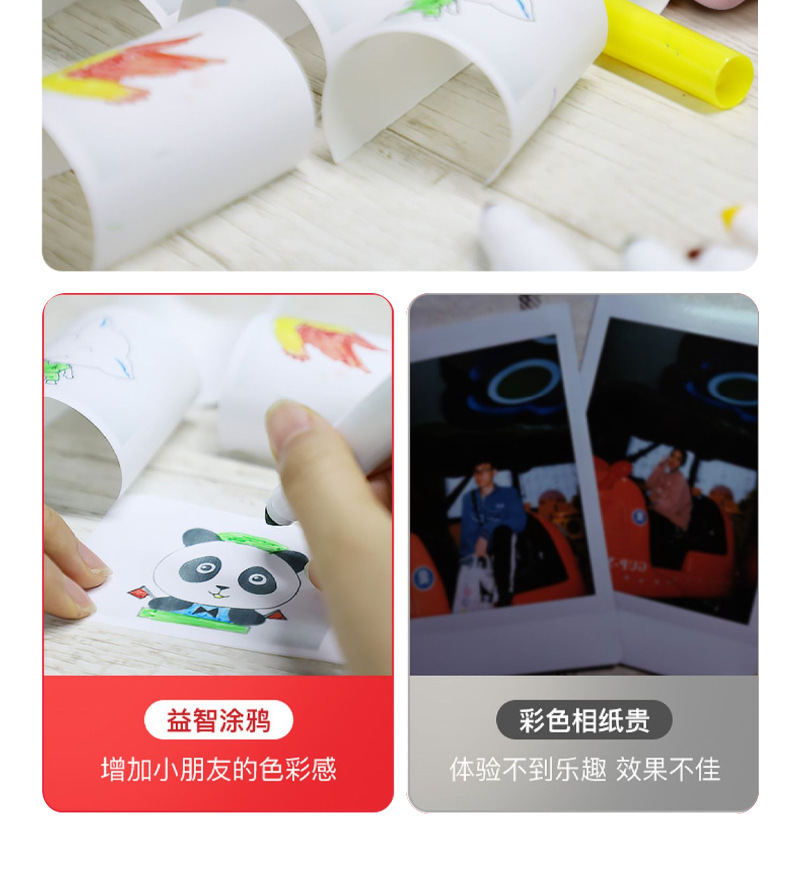 益智涂鸦
增加小朋友的色彩感

彩色相纸贵
体验不到乐趣 效果不佳