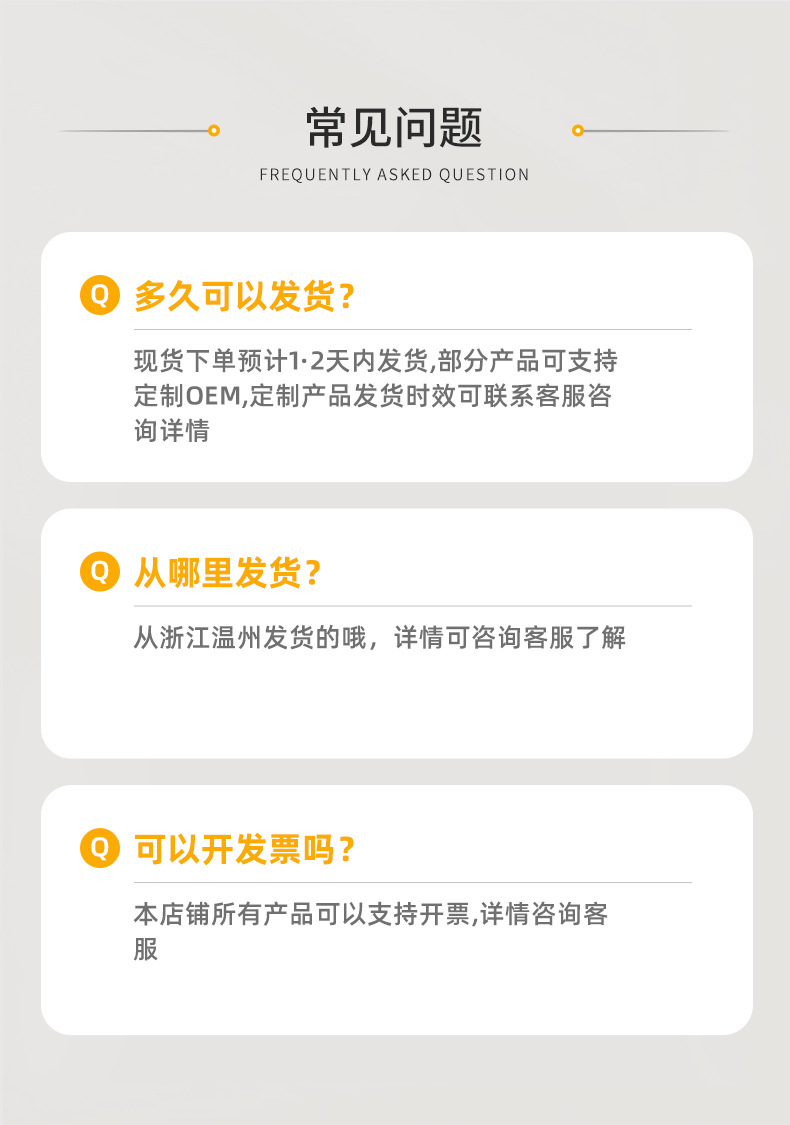 常见问题
FREQUENTLY ASKED QUESTION

Q 多久可以发货？

现货下单预计1·2天内发货,部分产品可支持定制OEM,定制产品发货时效可联系客服咨询详情

Q 从哪里发货？

从浙江温州发货的哦，详情可咨询客服了解

Q 可以开发票吗？

本店铺所有产品可以支持开票,详情咨询客服