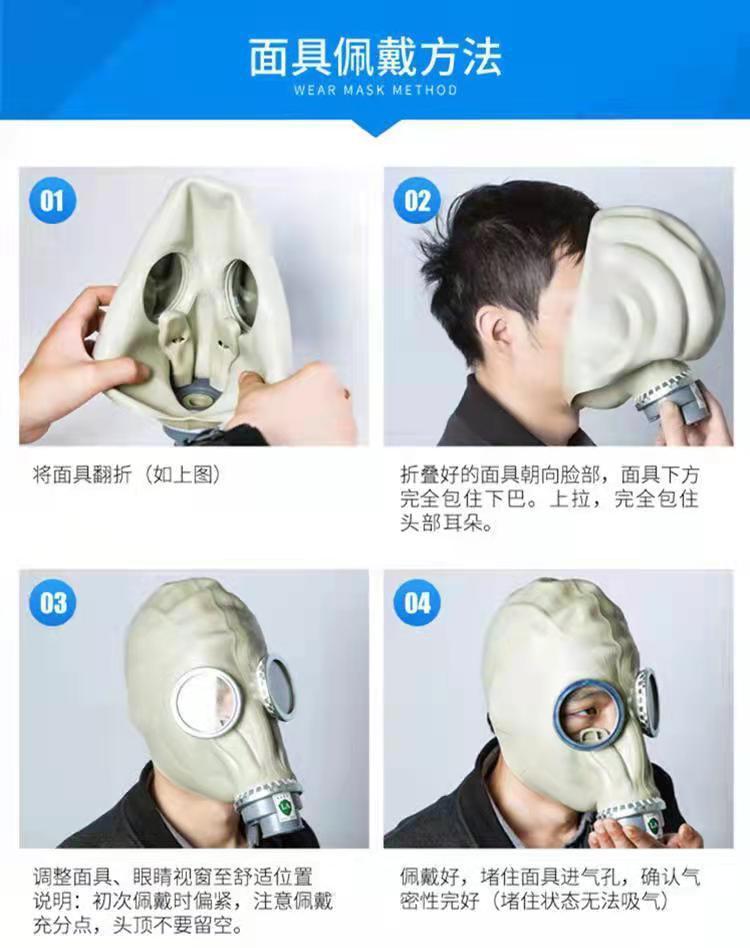 面具佩戴方法
WEAR MASK METHOD

01

将面具翻折（如上图）

02

折叠好的面具朝向脸部，面具下方完全包住下巴。上拉，完全包住头部耳朵。

03

调整面具、眼睛视窗至舒适位置
说明：初次佩戴时偏紧，注意佩戴充分点，头顶不要留空。

04

佩戴好，堵住面具进气孔，确认气密性完好（堵住状态无法吸气）