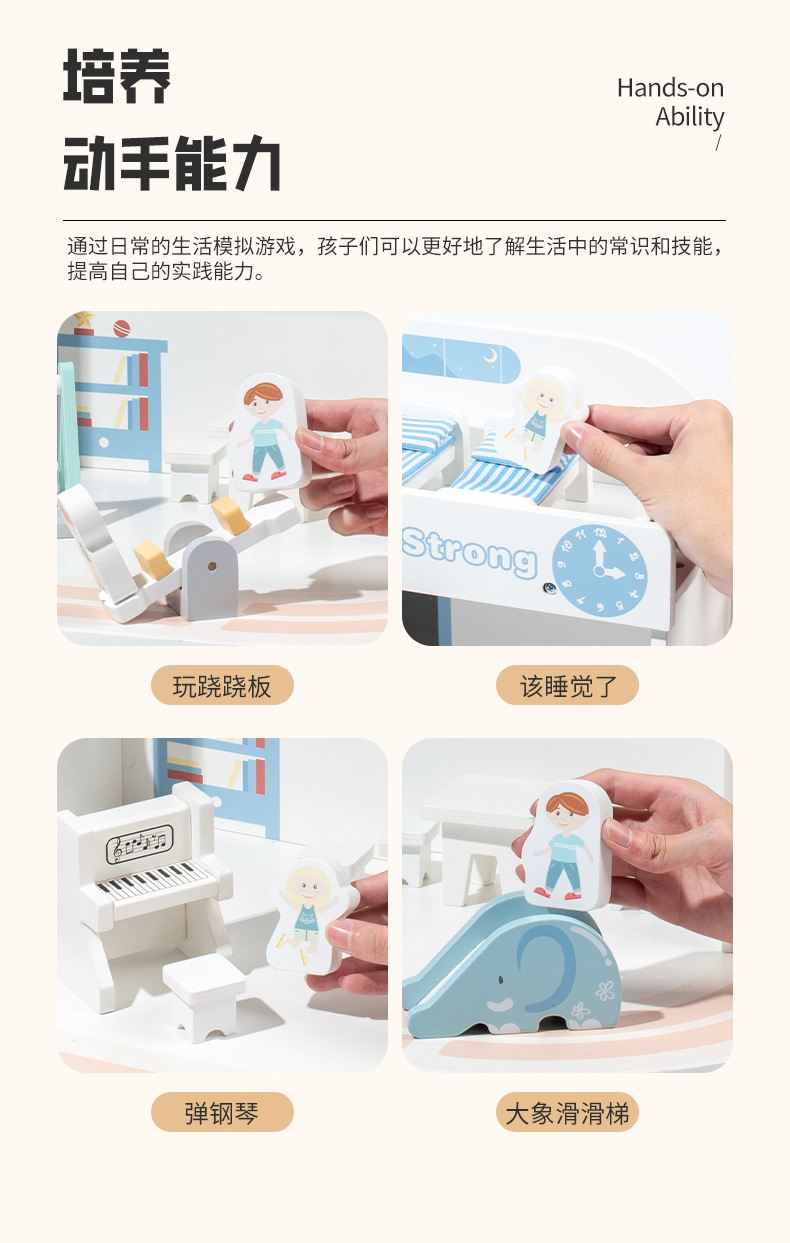 培养
动手能力

Hands-on
Ability
/

通过日常的生活模拟游戏，孩子们可以更好地了解生活中的常识和技能，提高自己的实践能力。

Strong
12 1 2 3 4 5 6 7 8 9 10 11

玩跷跷板

该睡觉了

弹钢琴

大象滑滑梯