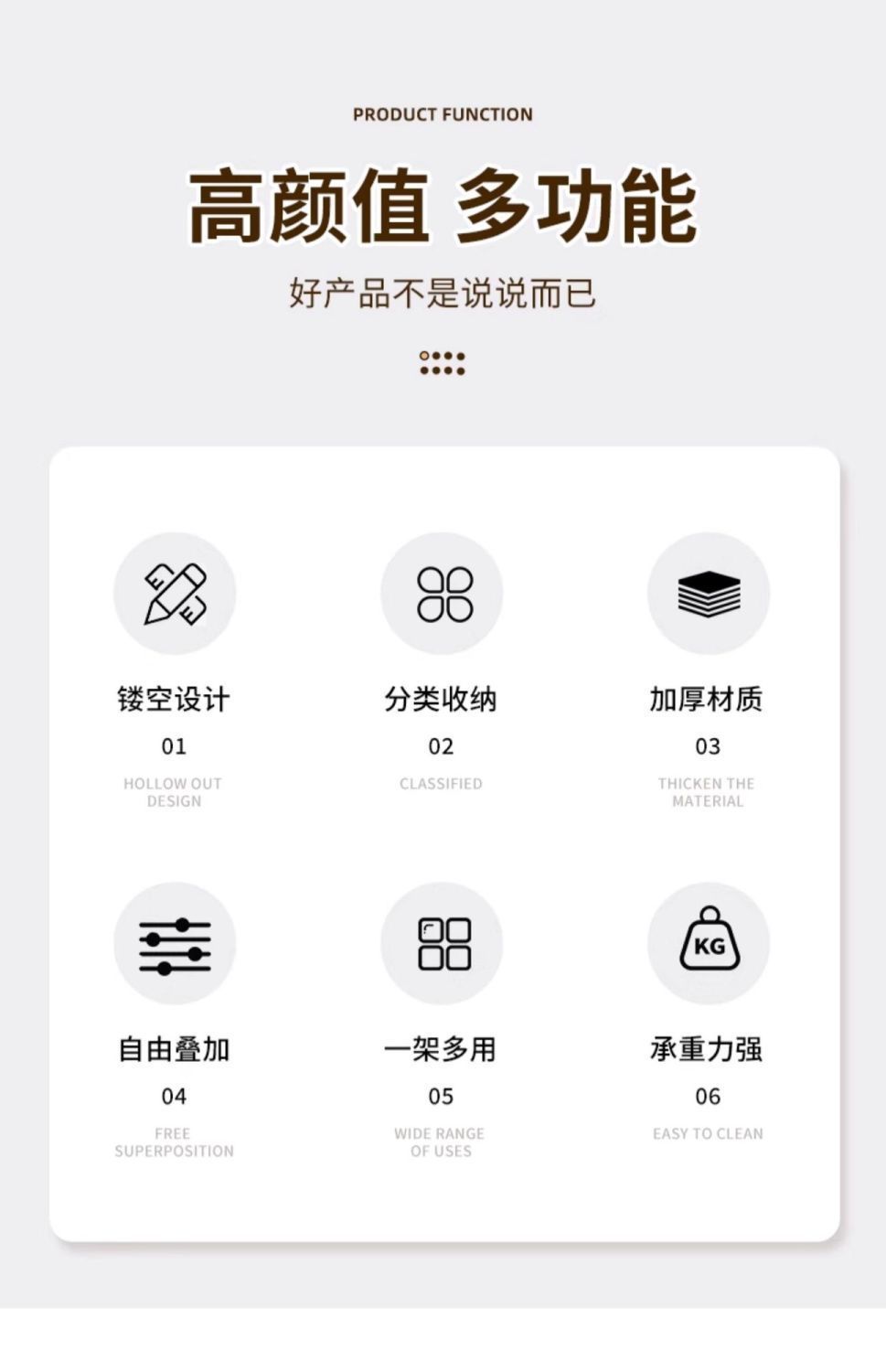 PRODUCT FUNCTION

高颜值 多功能

好产品不是说说而已

镂空设计

01

HOLLOW OUT DESIGN

分类收纳

02

CLASSIFIED

加厚材质

03

THICKEN THE MATERIAL

KG

自由叠加

04

FREE SUPERPOSITION

一架多用

05

WIDE RANGE OF USES

承重力强

06

EASY TO CLEAN