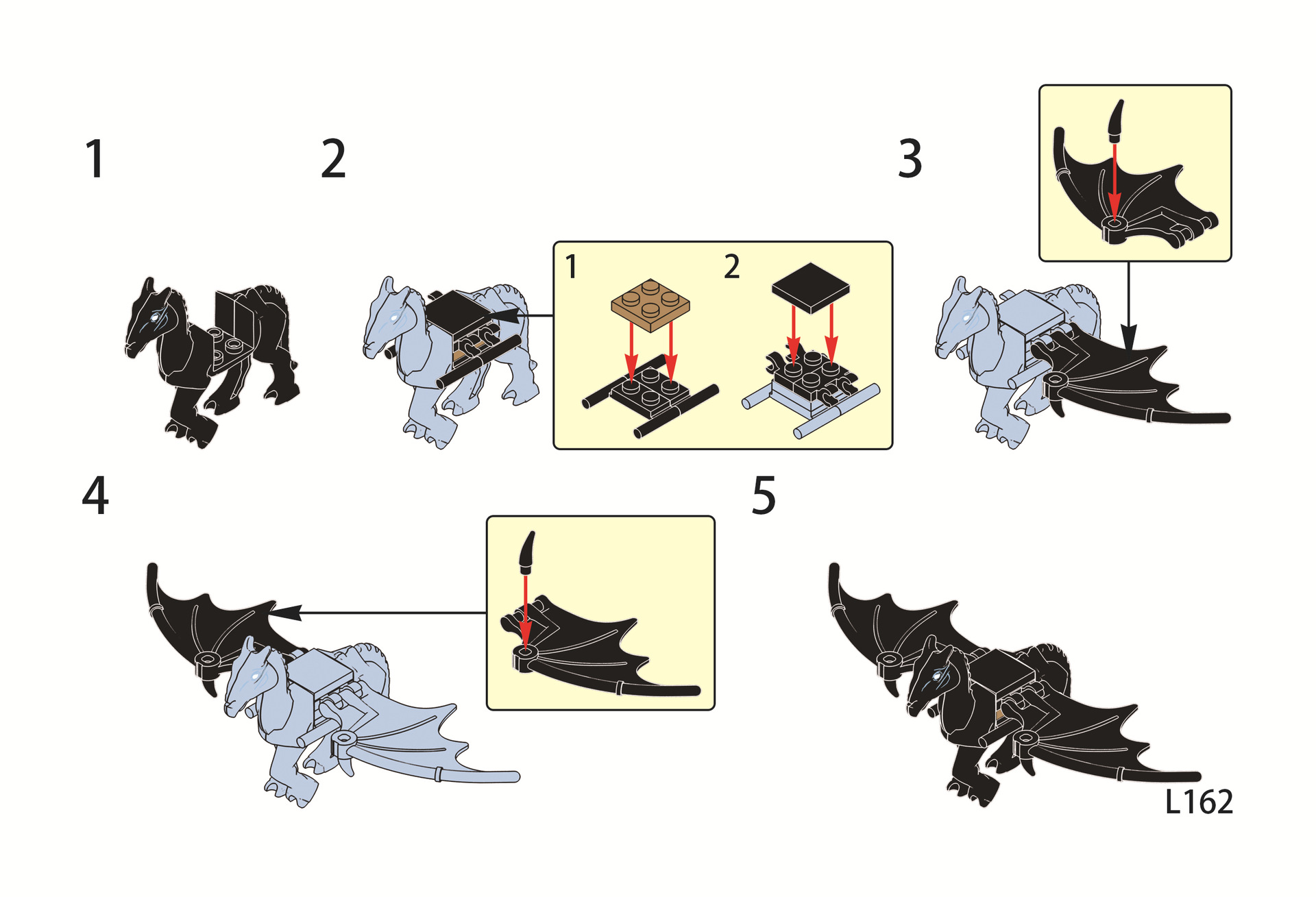 1

2

1

2

3

4

5

L162