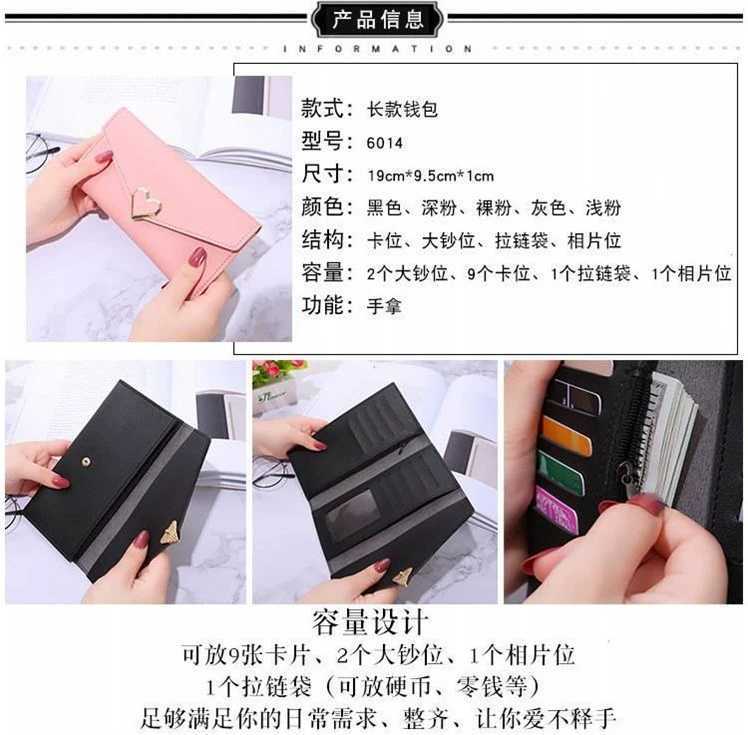 产品信息

INFORMATION

款式：长款钱包
型号：6014
尺寸：19cm*9.5cm*1cm
颜色：黑色、深粉、裸粉、灰色、浅粉
结构：卡位、大钞位、拉链袋、相片位
容量：2个大钞位、9个卡位、1个拉链袋、1个相片位
功能：手拿

容量设计
可放9张卡片、2个大钞位、1个相片位
1个拉链袋（可放硬币、零钱等）
足够满足你的日常需求、整齐、让你爱不释手