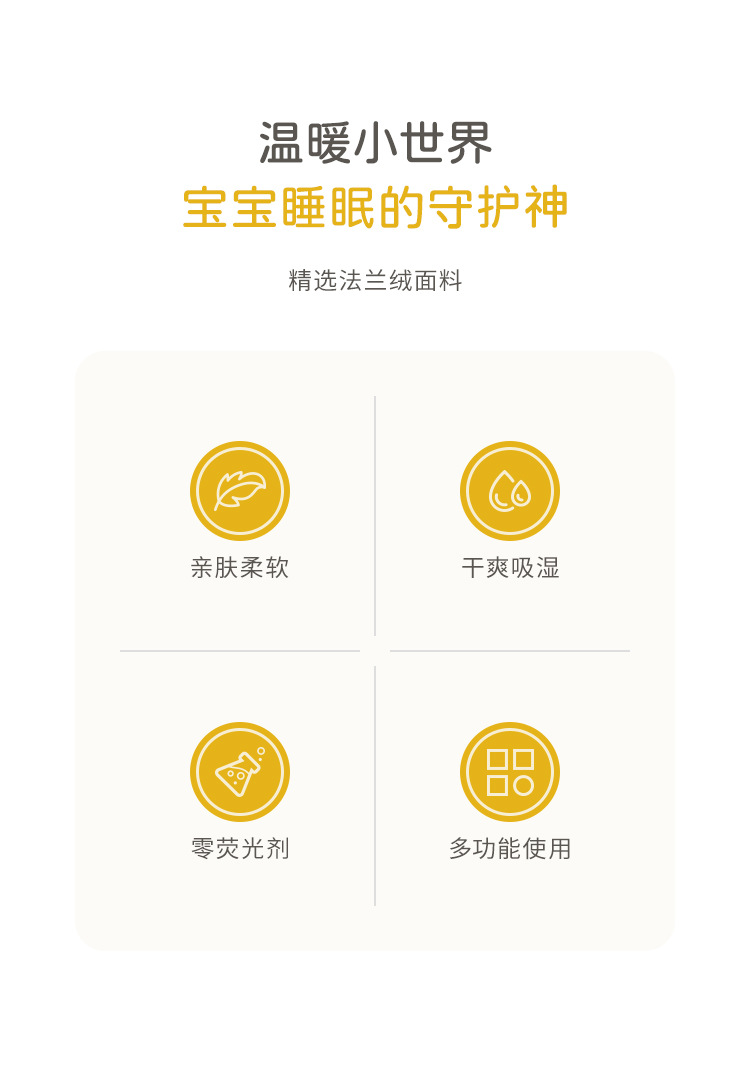 温暖小世界
宝宝睡眠的守护神

精选法兰绒面料

亲肤柔软

干爽吸湿

零荧光剂

多功能使用