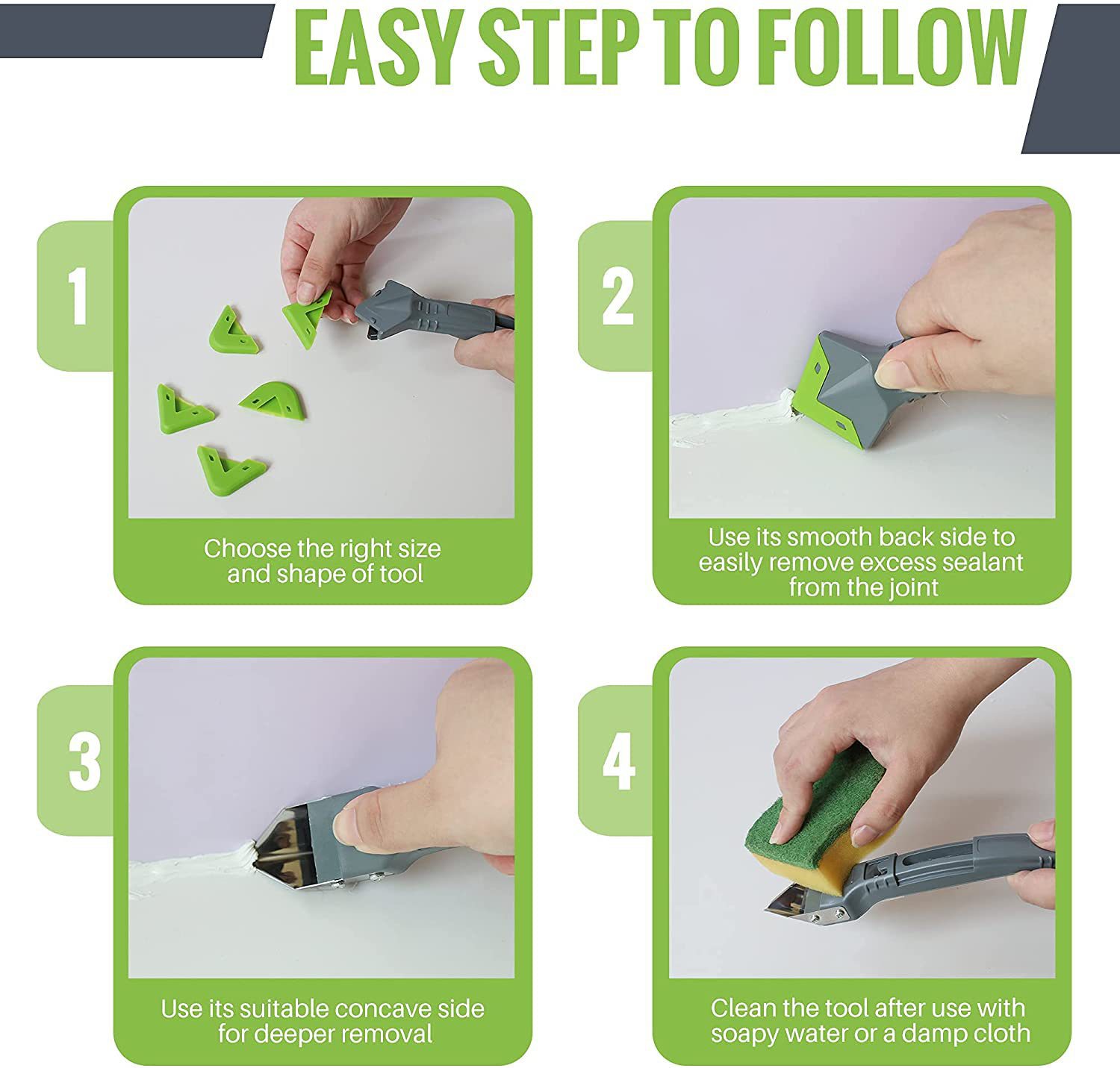 EASY STEP TO FOLLOW

1

Choose the right size and shape of tool

2

Use its smooth back side to easily remove excess sealant from the joint

3

Use its suitable concave side for deeper removal

4

Clean the tool after use with soapy water or a damp cloth