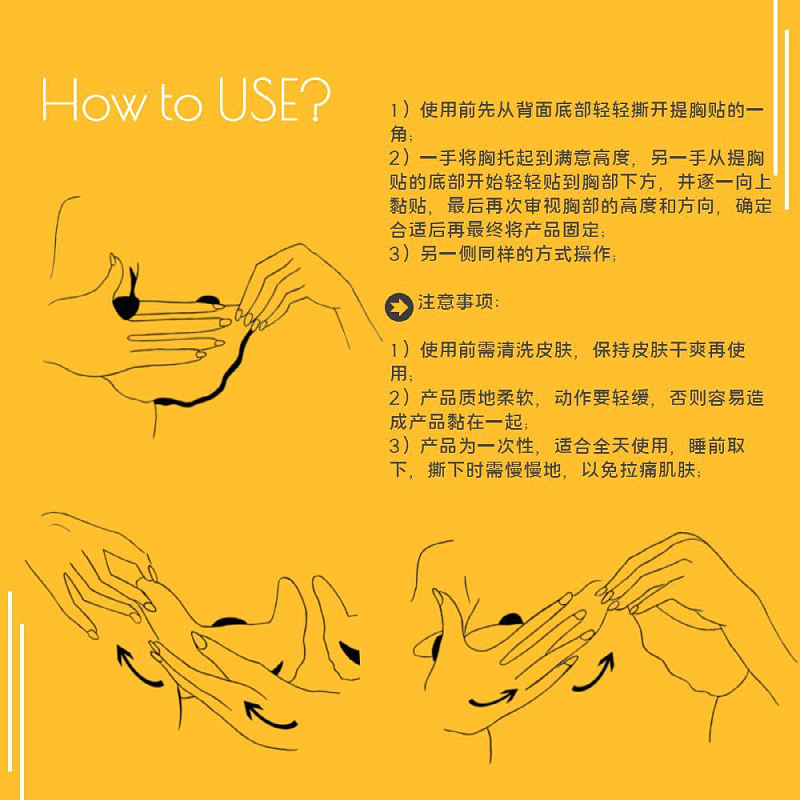 How to USE?

1）使用前先从背面底部轻轻撕开提胸贴的一角；
2）一手将胸托起到满意高度，另一手从提胸贴的底部开始轻轻贴到胸部下方，并逐一向上黏贴，最后再次审视胸部的高度和方向，确定合适后再最终将产品固定；
3）另一侧同样的方式操作；

注意事项：

1）使用前需清洗皮肤，保持皮肤干爽再使用；
2）产品质地柔软，动作要轻缓，否则容易造成产品黏在一起；
3）产品为一次性，适合全天使用，睡前取下，撕下时需慢慢地，以免拉痛肌肤；