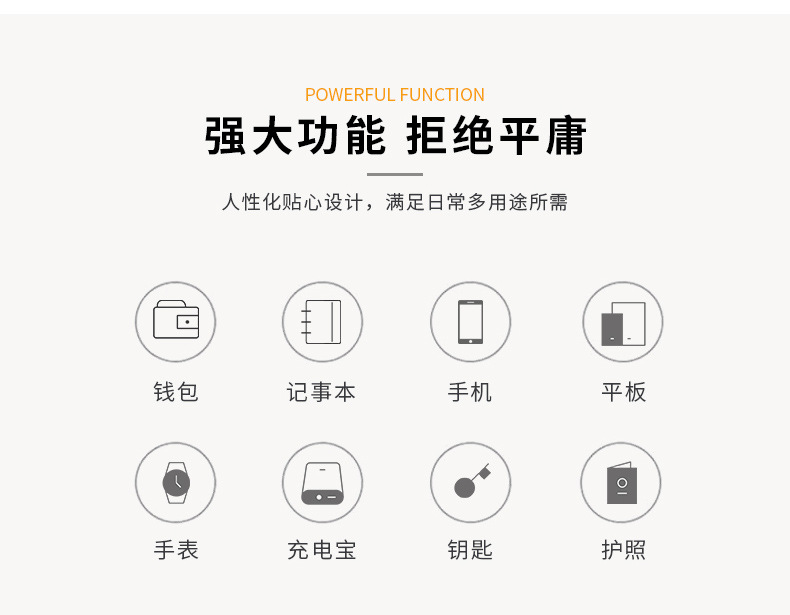 POWERFUL FUNCTION

强大功能 拒绝平庸

人性化贴心设计，满足日常多用途所需

钱包

记事本

手机

平板

手表

充电宝

钥匙

护照