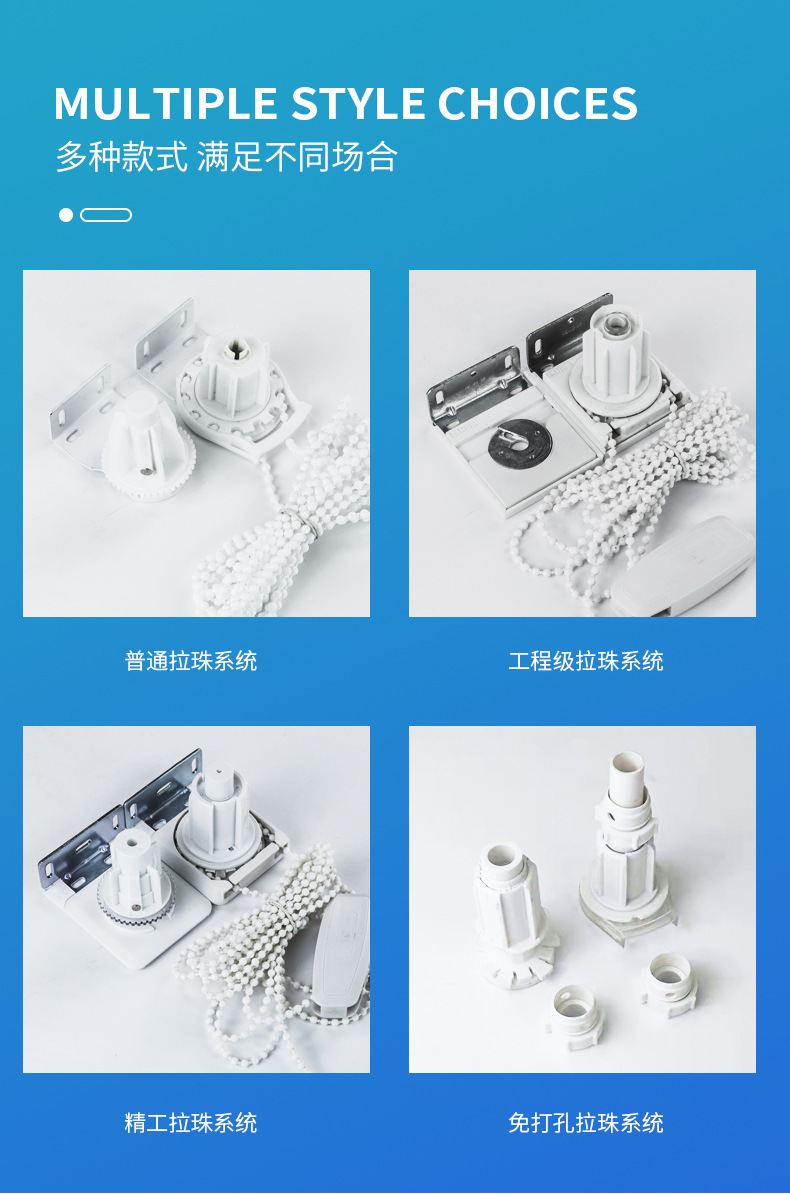 MULTIPLE STYLE CHOICES
多种款式 满足不同场合

普通拉珠系统

工程级拉珠系统

精工拉珠系统

免打孔拉珠系统