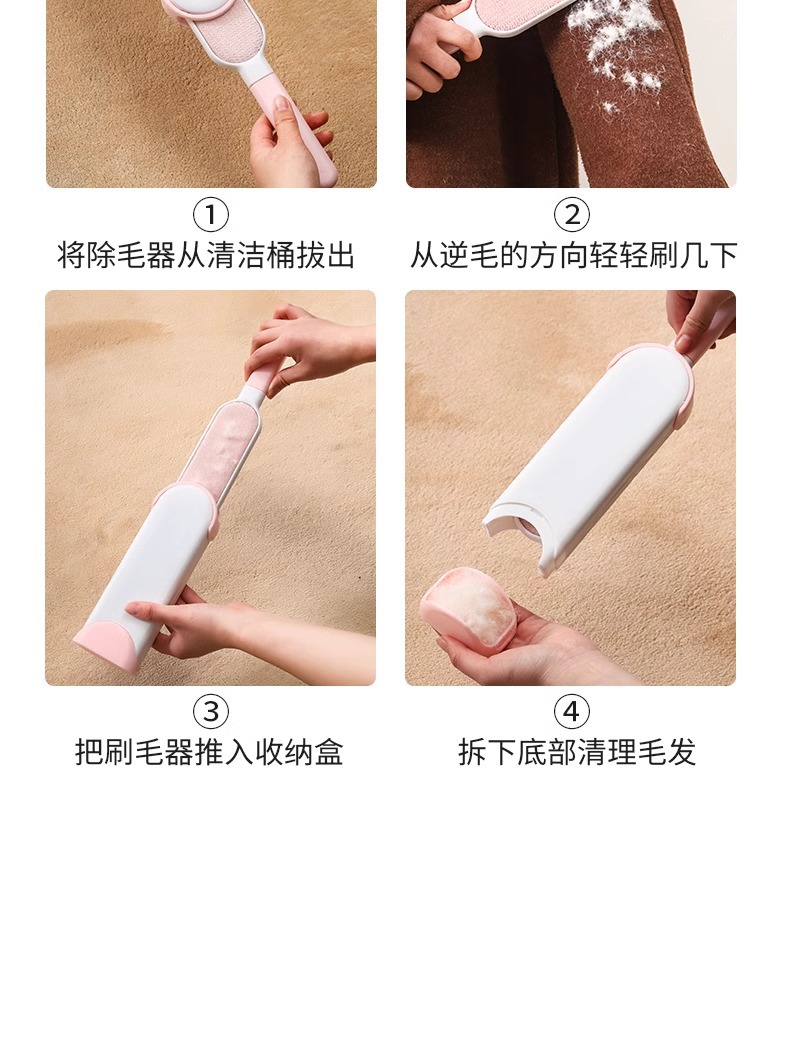 ①
将除毛器从清洁桶拔出

②
从逆毛的方向轻轻刷几下

③
把刷毛器推入收纳盒

④
拆下底部清理毛发