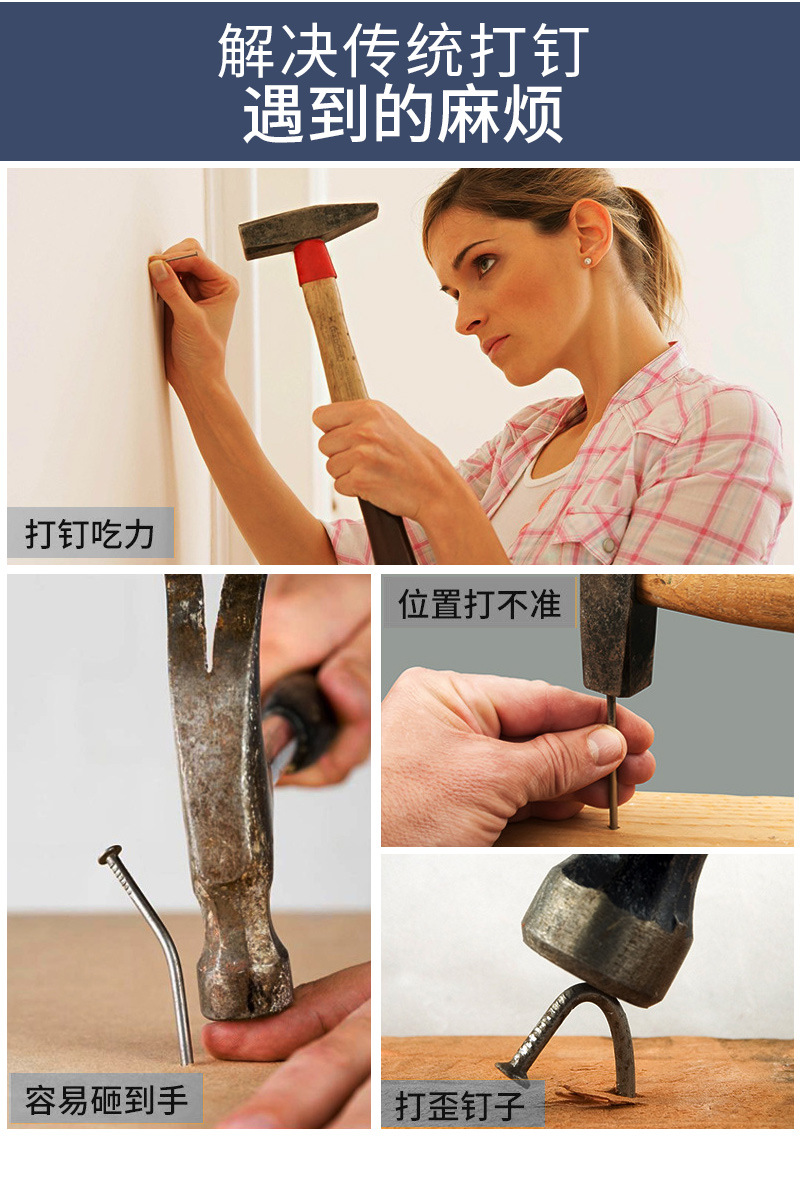 解决传统打钉
遇到的麻烦

打钉吃力

位置打不准

容易砸到手

打歪钉子