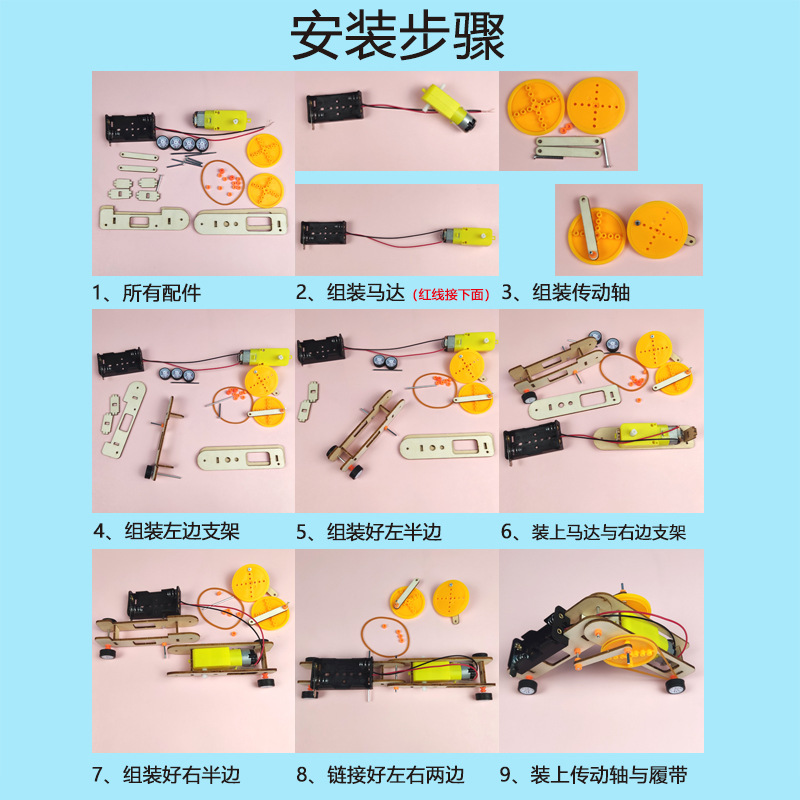 安装步骤

1、所有配件

2、组装马达（红线接下面）

3、组装传动轴

4、组装左边支架

5、组装好左半边

6、装上马达与右边支架

7、组装好右半边

8、链接好左右两边

9、装上传动轴与履带