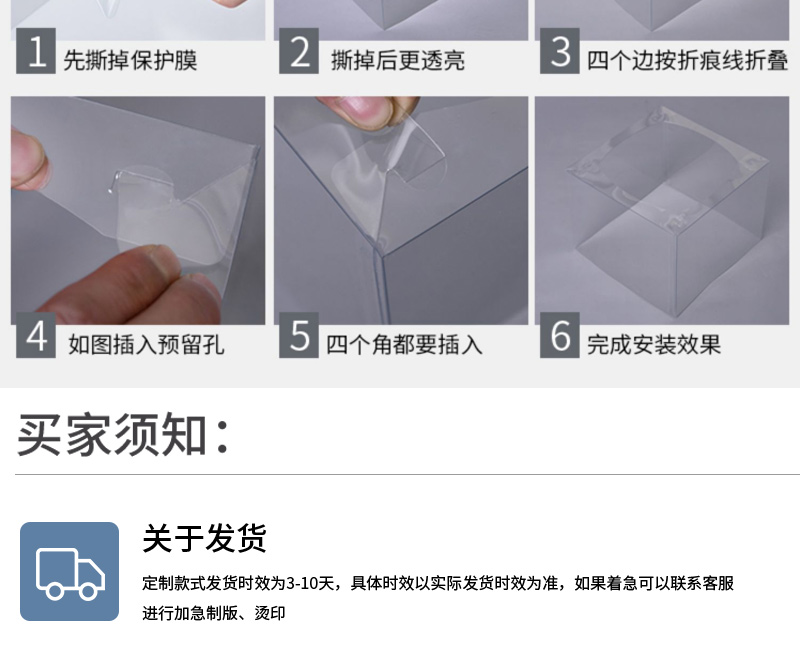 1 先撕掉保护膜

2 撕掉后更透亮

3 四个边按折痕线折叠

4 如图插入预留孔

5 四个角都要插入

6 完成安装效果

买家须知：

关于发货

定制款式发货时效为3-10天，具体时效以实际发货时效为准，如果着急可以联系客服进行加急制版、烫印