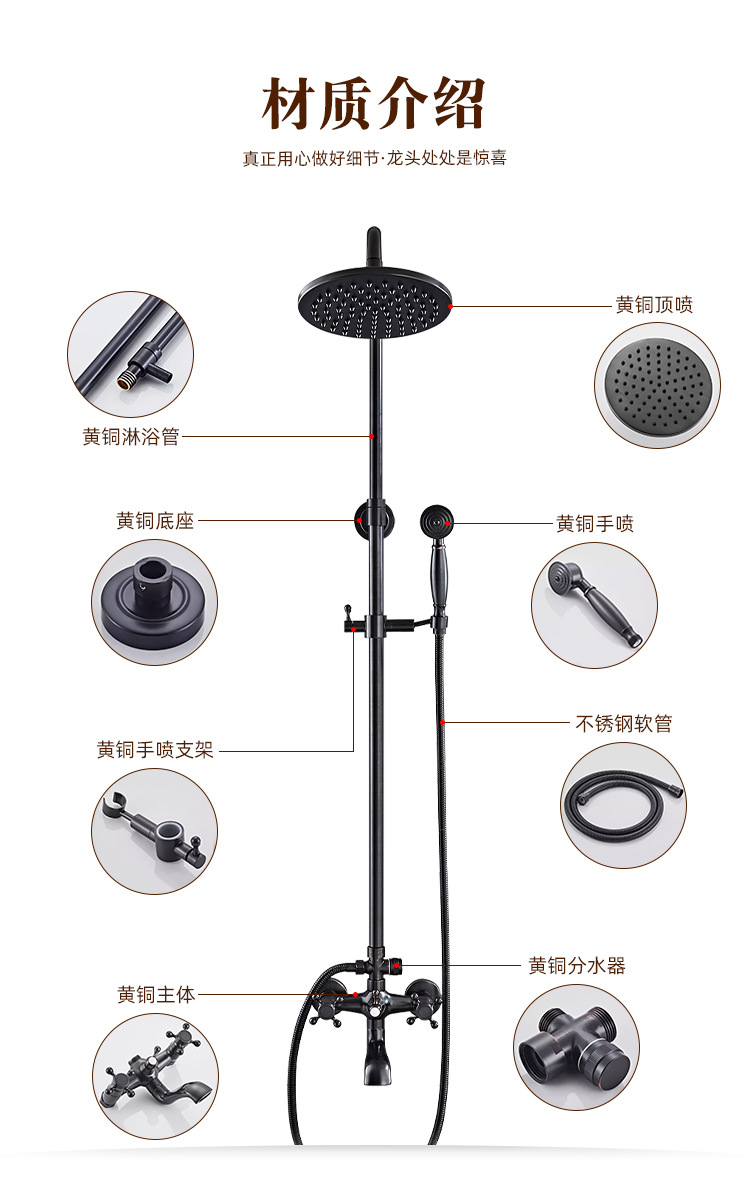 材质介绍

真正用心做好细节·龙头处处是惊喜

黄铜顶喷

黄铜淋浴管

黄铜底座

黄铜手喷

黄铜手喷支架

不锈钢软管

黄铜分水器

黄铜主体