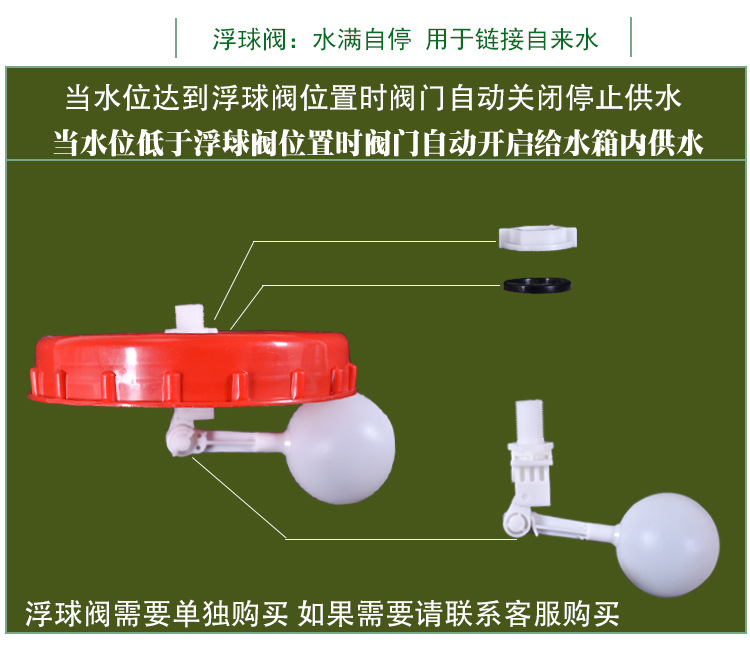 浮球阀：水满自停 用于链接自来水

当水位达到浮球阀位置时阀门自动关闭停止供水
当水位低于浮球阀位置时阀门自动开启给水箱内供水

浮球阀需要单独购买 如果需要请联系客服购买