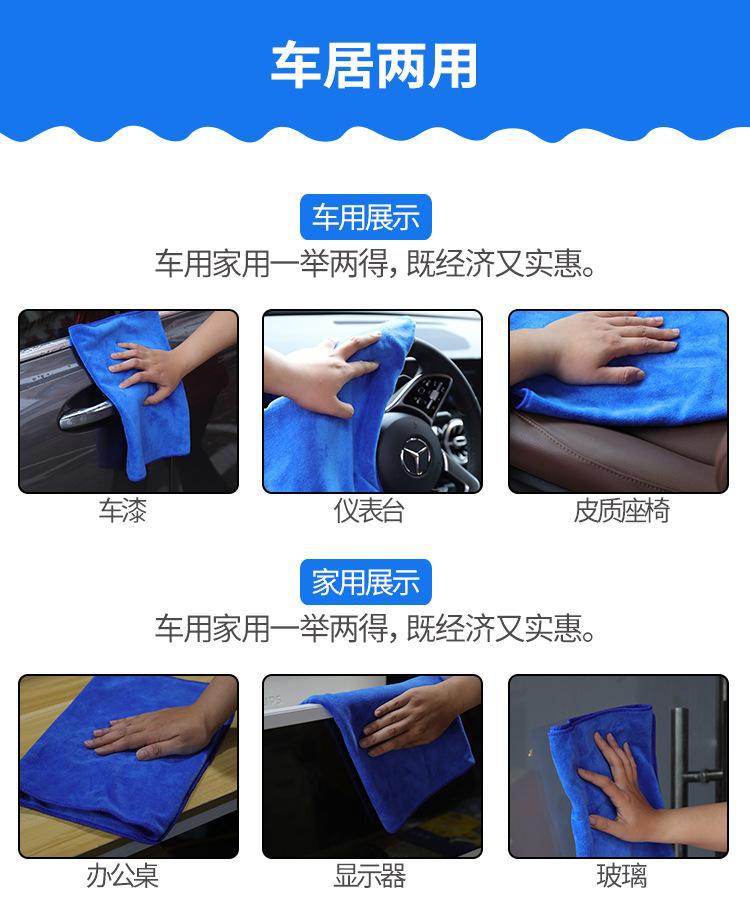 车居两用

车用展示

车用家用一举两得，既经济又实惠。

车漆

仪表台

皮质座椅

家用展示

车用家用一举两得，既经济又实惠。

办公桌

显示器

玻璃