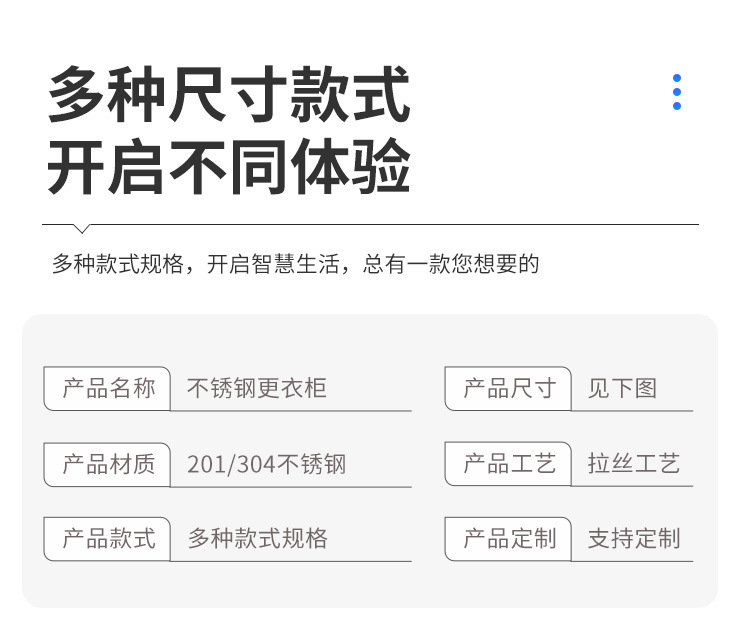 多种尺寸款式
开启不同体验

多种款式规格，开启智慧生活，总有一款您想要的

产品名称 不锈钢更衣柜

产品材质 201/304不锈钢

产品款式 多种款式规格

产品尺寸 见下图

产品工艺 拉丝工艺

产品定制 支持定制