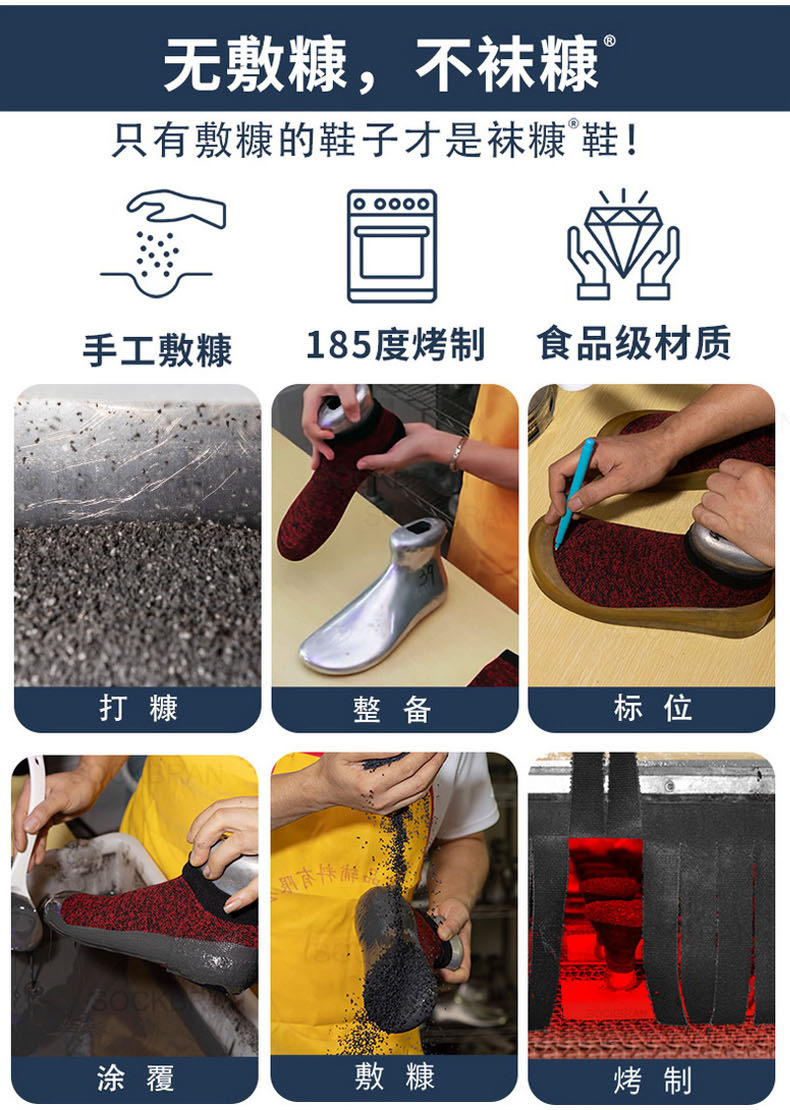 无敷糠，不袜糠®

只有敷糠的鞋子才是袜糠®鞋！

手工敷糠

185度烤制

食品级材质

打 糠

整 备

标 位

涂 覆

敷 糠

烤 制