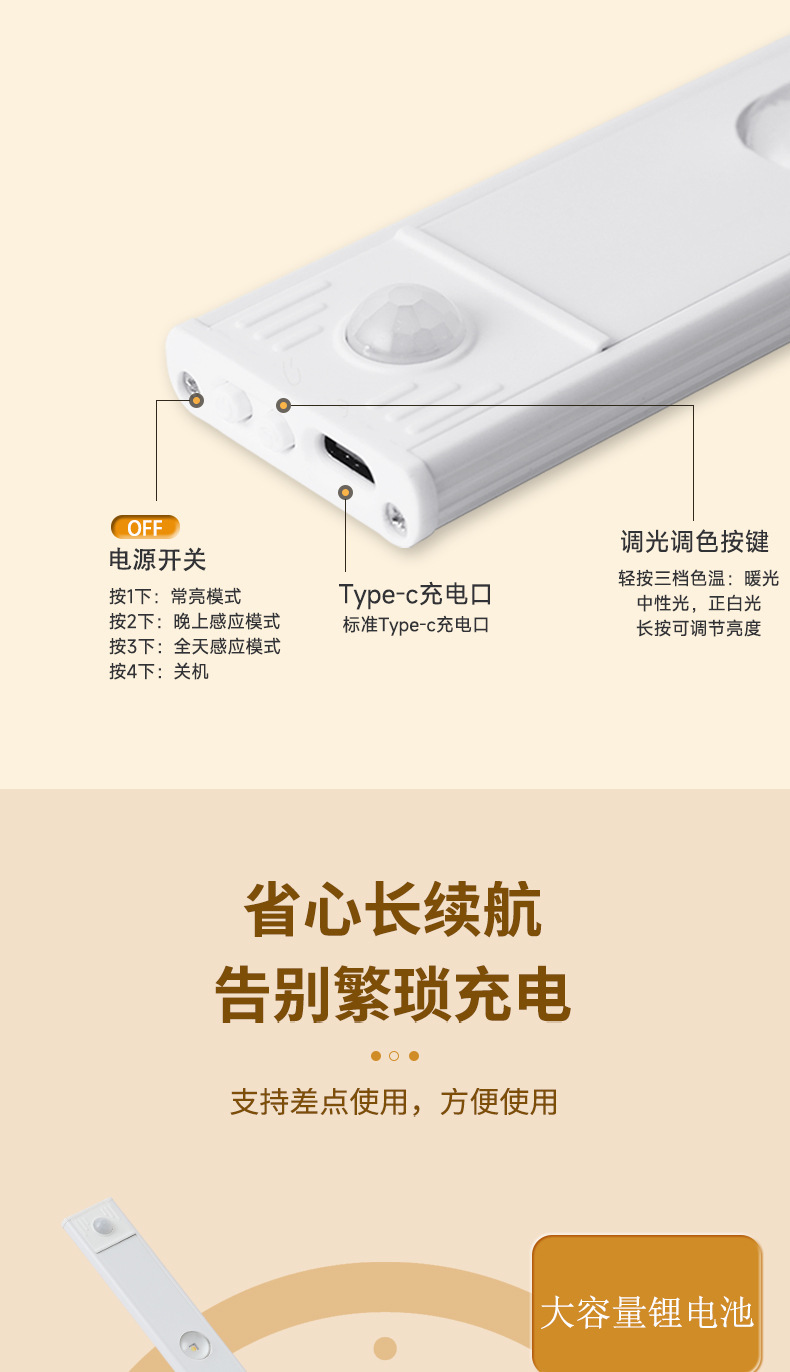 OFF
电源开关
按1下：常亮模式
按2下：晚上感应模式
按3下：全天感应模式
按4下：关机

Type-c充电口
标准Type-c充电口

调光调色按键
轻按三档色温：暖光
中性光，正白光
长按可调节亮度

省心长续航
告别繁琐充电

支持差点使用，方便使用

大容量锂电池