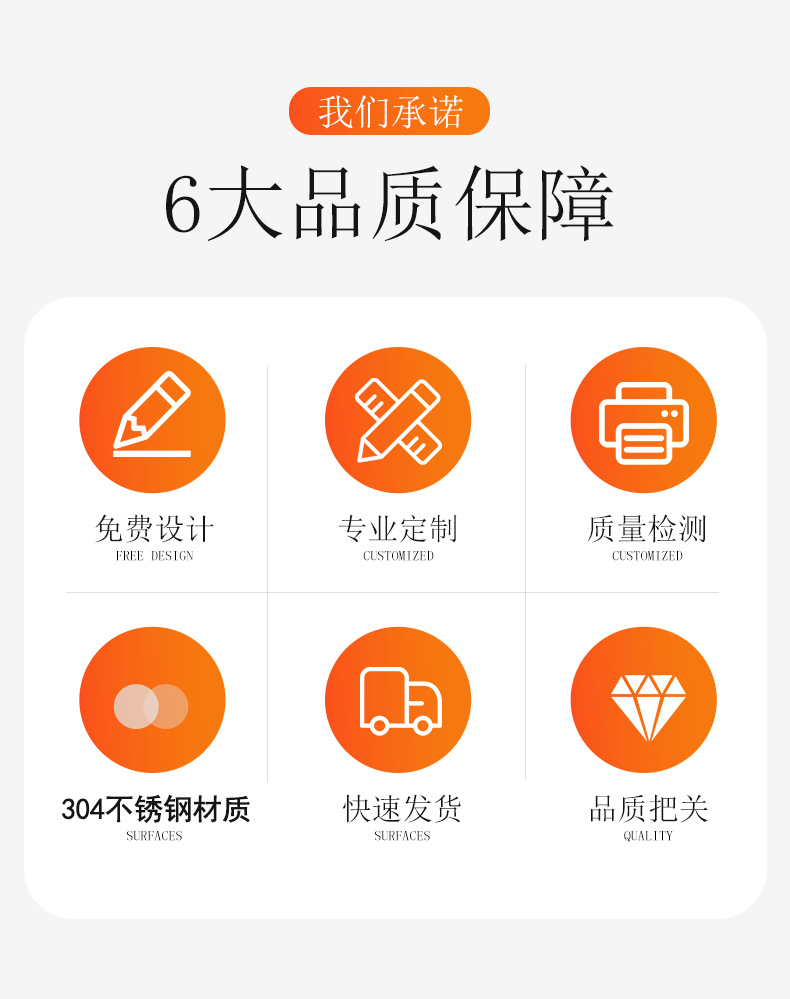 我们承诺

6大品质保障

免费设计
FREE DESIGN

专业定制
CUSTOMIZED

质量检测
CUSTOMIZED

304不锈钢材质
SURFACES

快速发货
SURFACES

品质把关
QUALITY