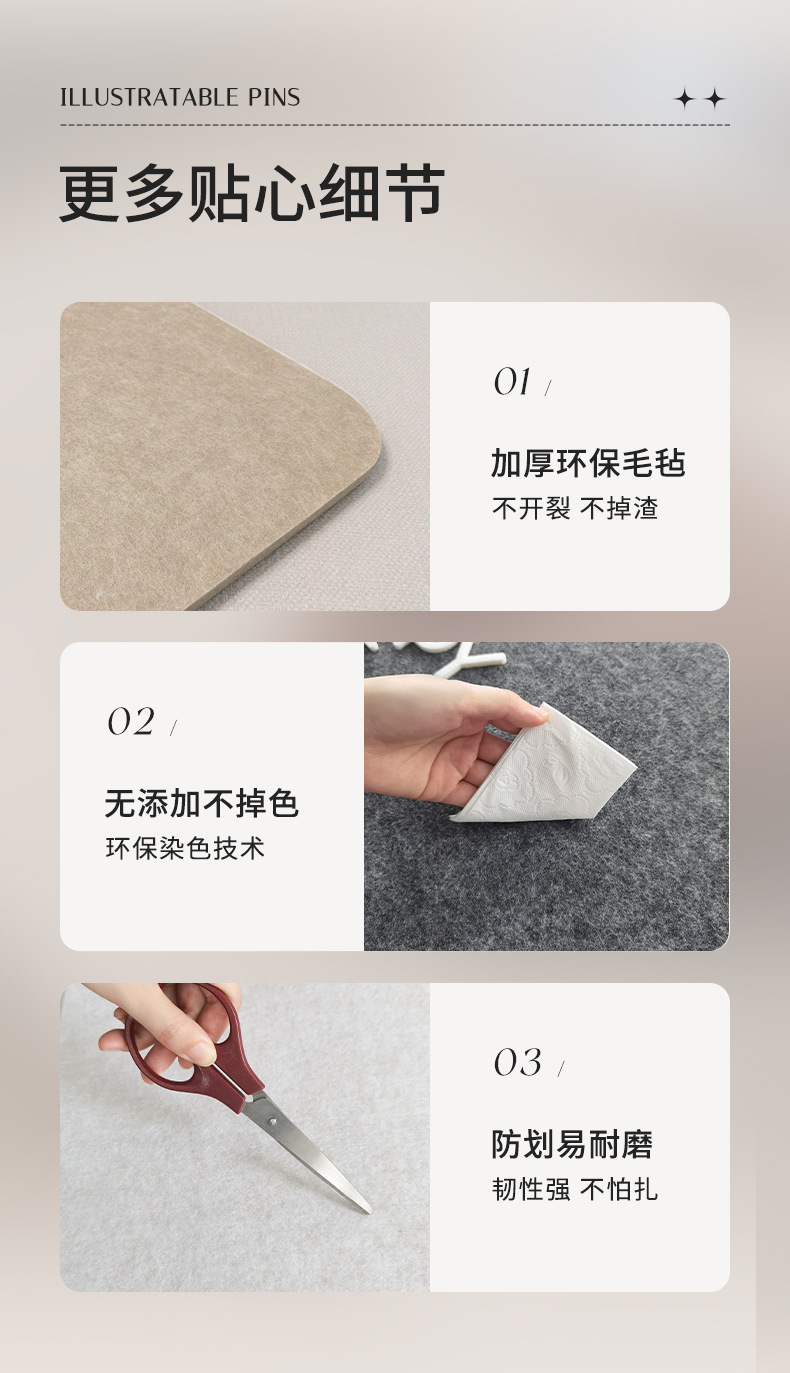 ILLUSTRATABLE PINS

更多贴心细节

01 /

加厚环保毛毡

不开裂 不掉渣

02 /

无添加不掉色

环保染色技术

03 /

防划易耐磨

韧性强 不怕扎