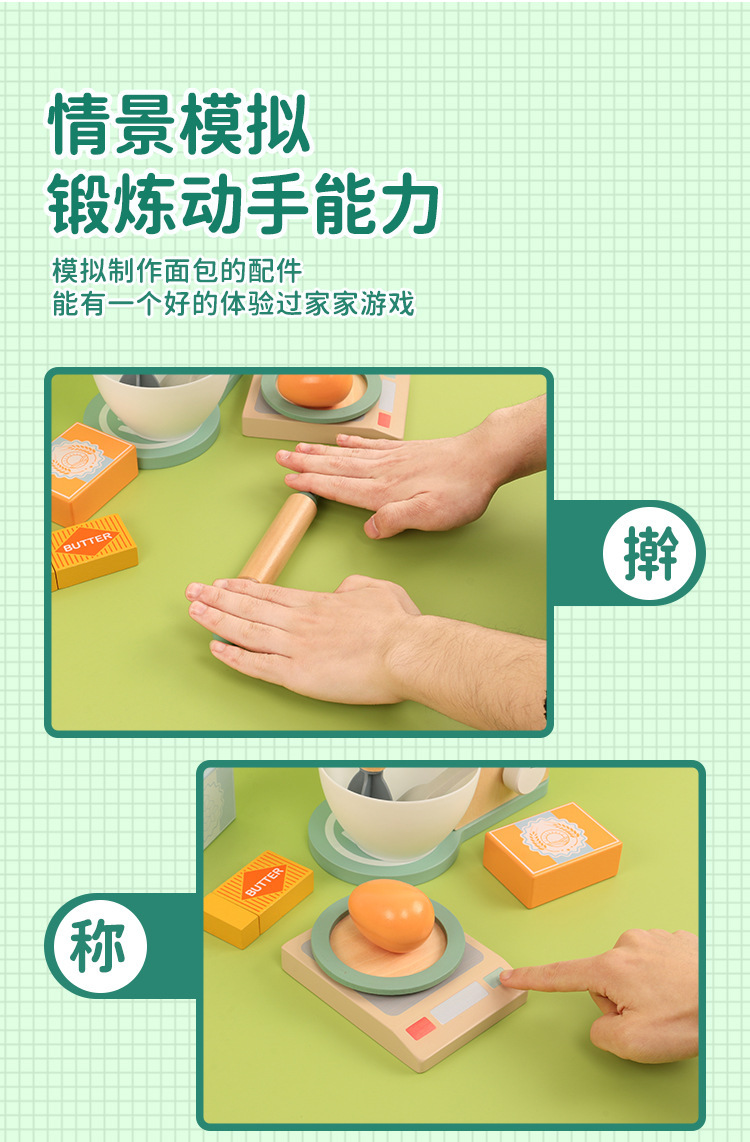 情景模拟
锻炼动手能力

模拟制作面包的配件
能有一个好的体验过家家游戏

BUTTER

擀

BUTTER

称