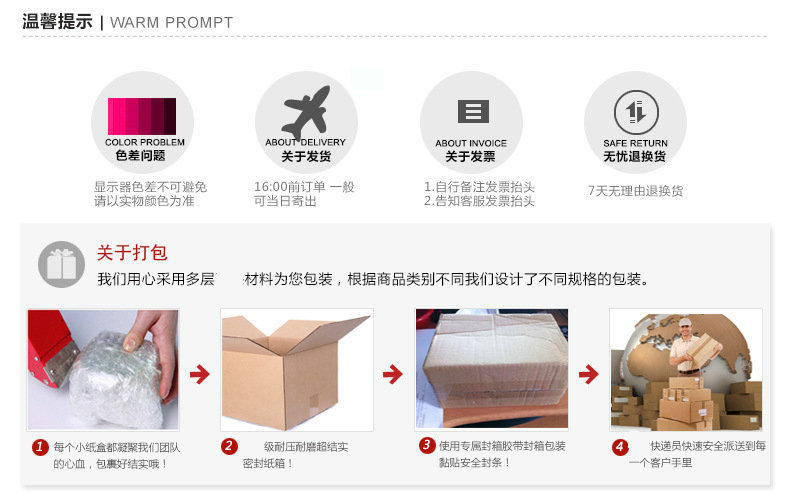 温馨提示 | WARM PROMPT

COLOR PROBLEM
色差问题
显示器色差不可避免
请以实物颜色为准

ABOUT DELIVERY
关于发货
16:00前订单 一般
可当日寄出

ABOUT INVOICE
关于发票
1.自行备注发票抬头
2.告知客服发票抬头

SAFE RETURN
无忧退换货
7天无理由退换货

关于打包
我们用心采用多层 材料为您包装，根据商品类别不同我们设计了不同规格的包装。

1 每个小纸盒都凝聚我们团队的心血，包裹好结实哦！

2 级耐压耐磨超结实密封纸箱！

3 使用专属封箱胶带封箱包装黏贴安全封条！

4 快递员快速安全派送到每一个客户手里