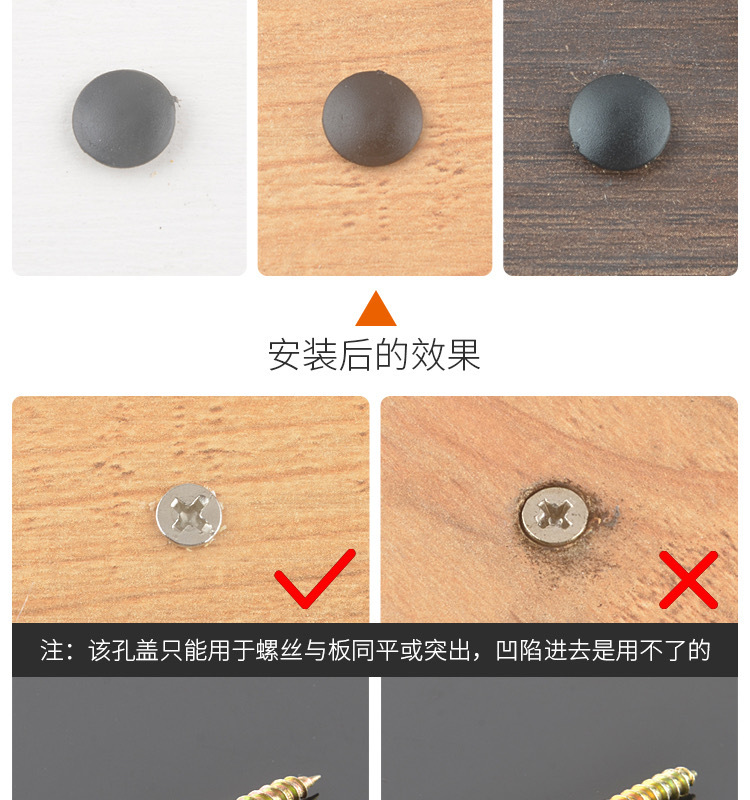 安装后的效果

注：该孔盖只能用于螺丝与板同平或突出，凹陷进去是用不了的