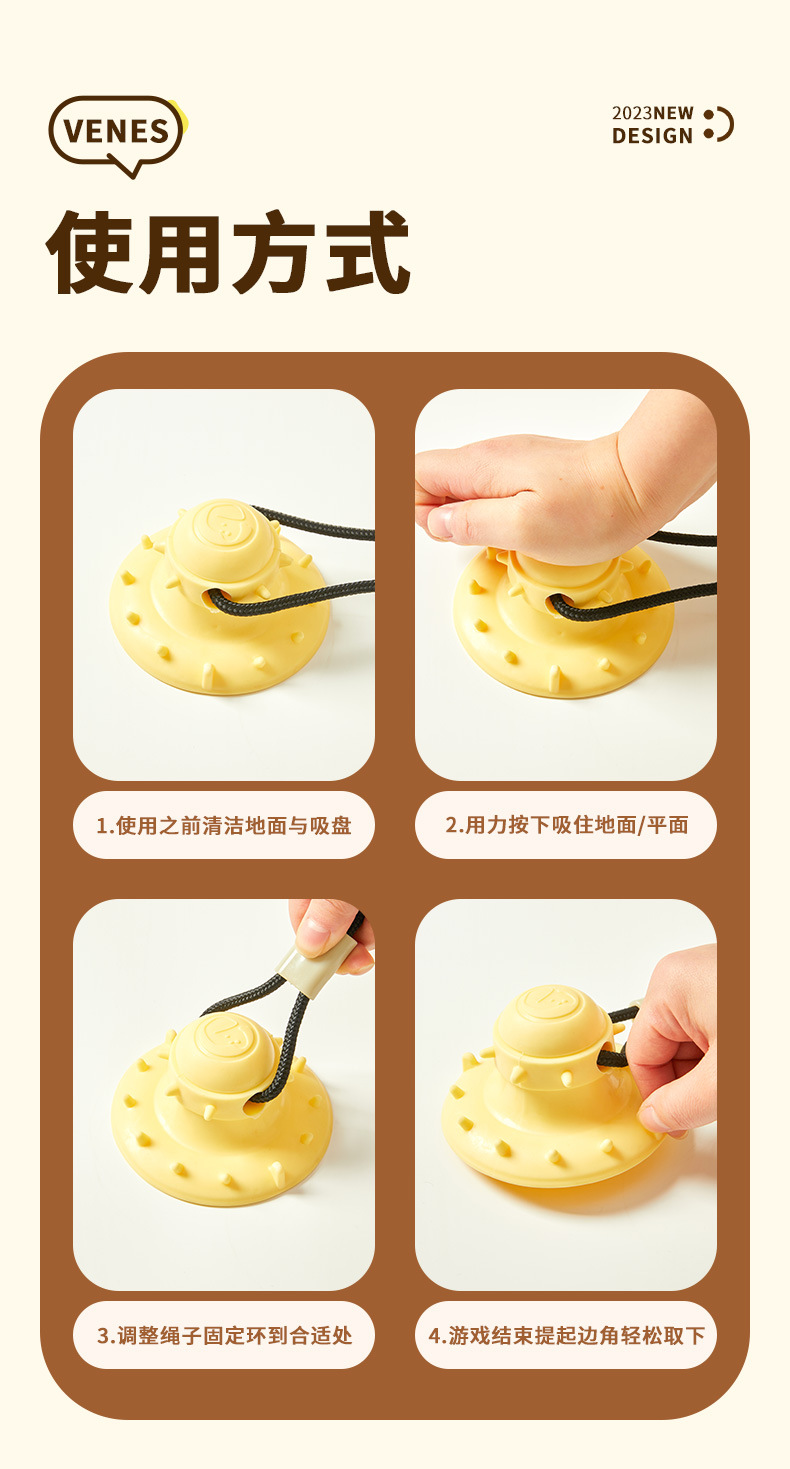 VENES

2023NEW DESIGN

使用方式

1.使用之前清洁地面与吸盘

2.用力按下吸住地面/平面

3.调整绳子固定环到合适处

4.游戏结束提起边角轻松取下