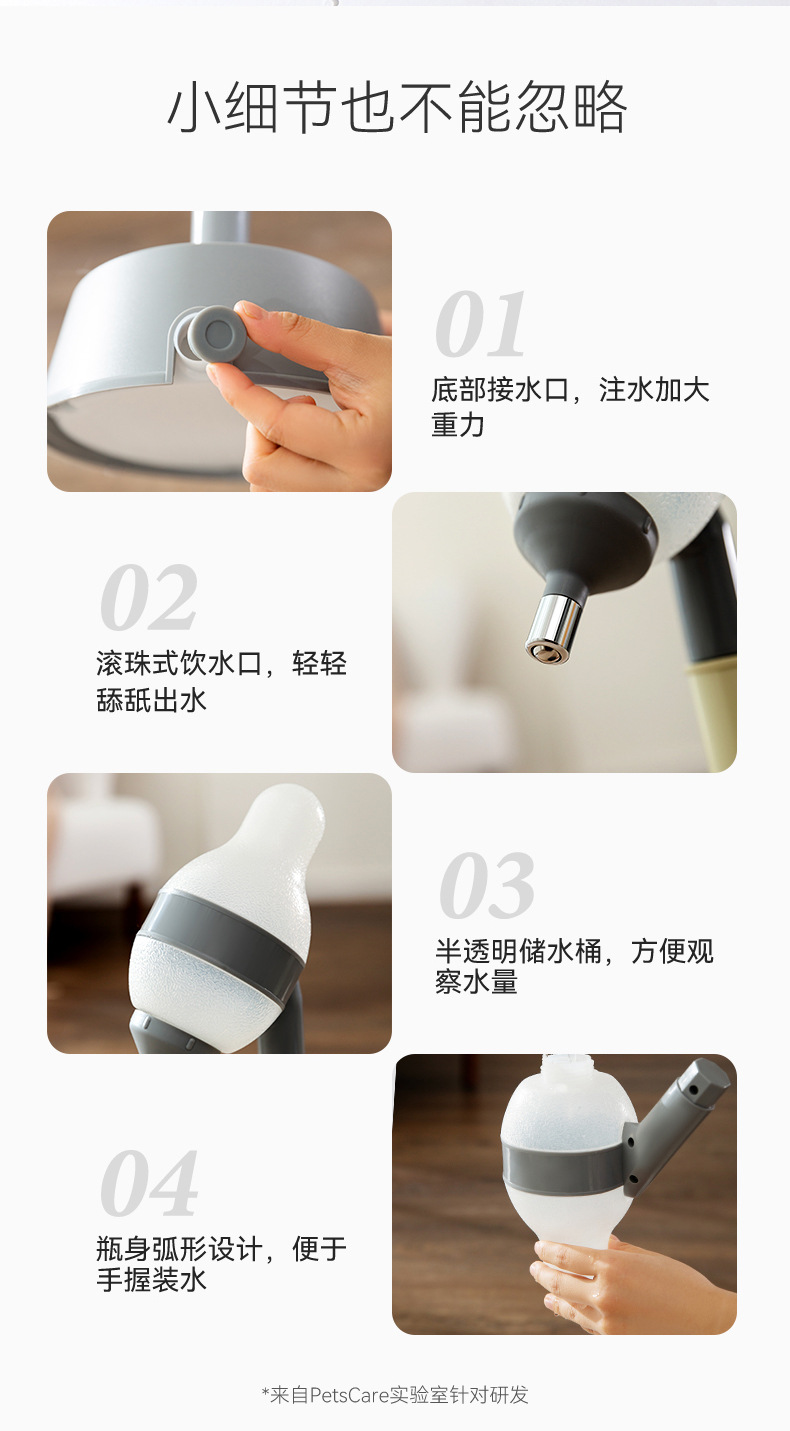 小细节也不能忽略

01
底部接水口，注水加大重力

02
滚珠式饮水口，轻轻舔舐出水

03
半透明储水桶，方便观察水量

04
瓶身弧形设计，便于手握装水

*来自PetsCare实验室针对研发