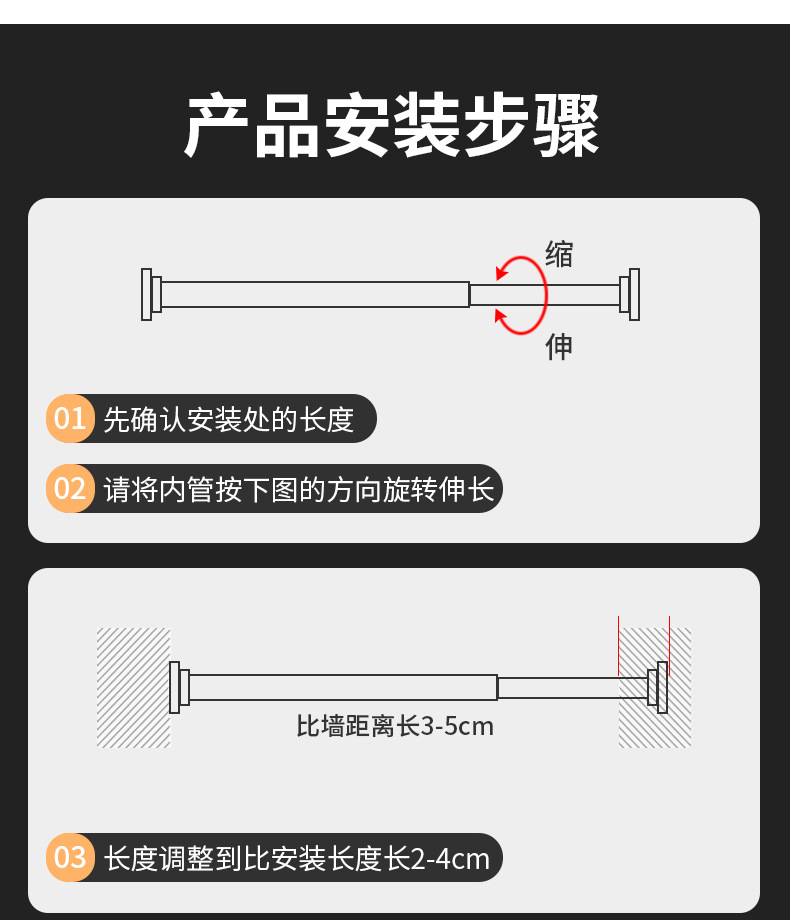 产品安装步骤

缩

伸

01 先确认安装处的长度

02 请将内管按下图的方向旋转伸长

比墙距离长3-5cm

03 长度调整到比安装长度长2-4cm