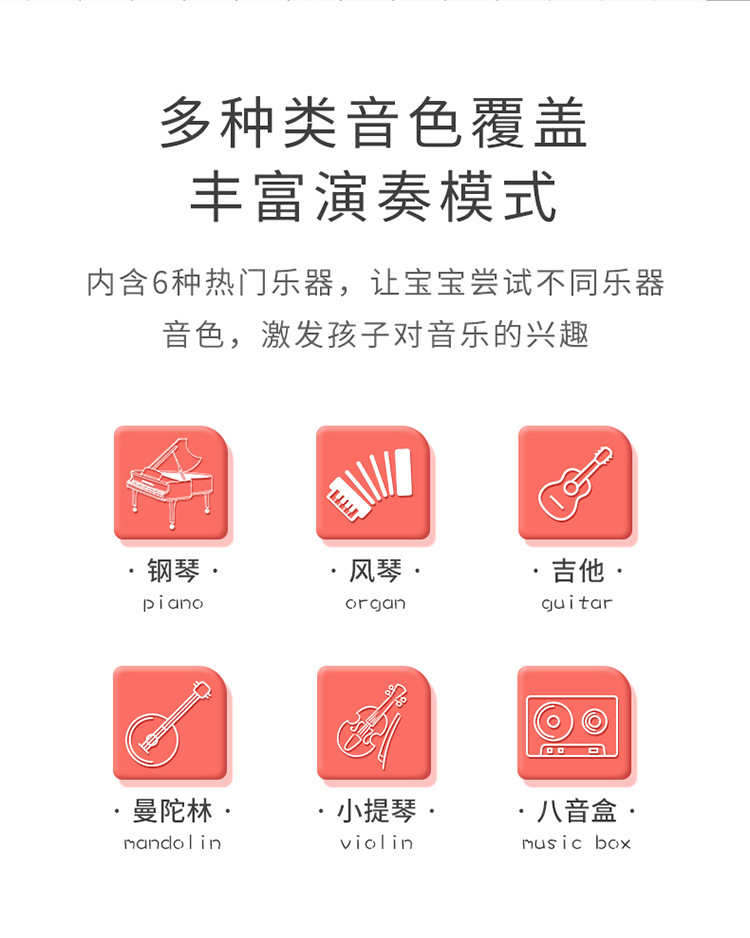 多种类音色覆盖
丰富演奏模式

内含6种热门乐器，让宝宝尝试不同乐器音色，激发孩子对音乐的兴趣

· 钢琴 ·
piano

· 风琴 ·
organ

· 吉他 ·
guitar

· 曼陀林 ·
mandolin

· 小提琴 ·
violin

· 八音盒 ·
music box