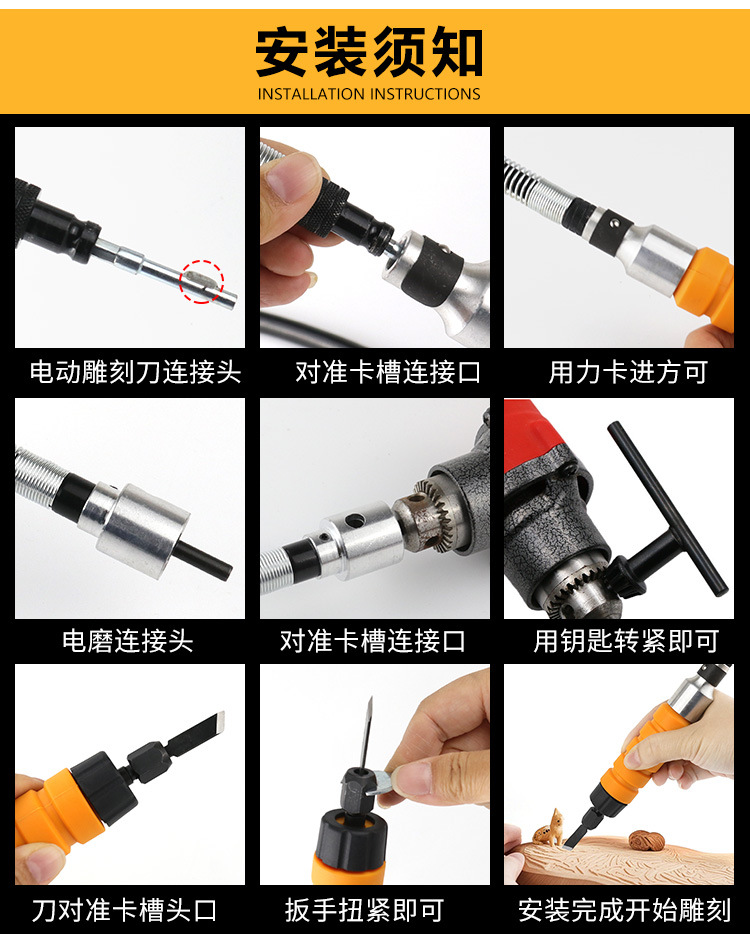 安装须知
INSTALLATION INSTRUCTIONS

电动雕刻刀连接头

对准卡槽连接口

用力卡进方可

电磨连接头

对准卡槽连接口

用钥匙转紧即可

刀对准卡槽头口

扳手扭紧即可

安装完成开始雕刻