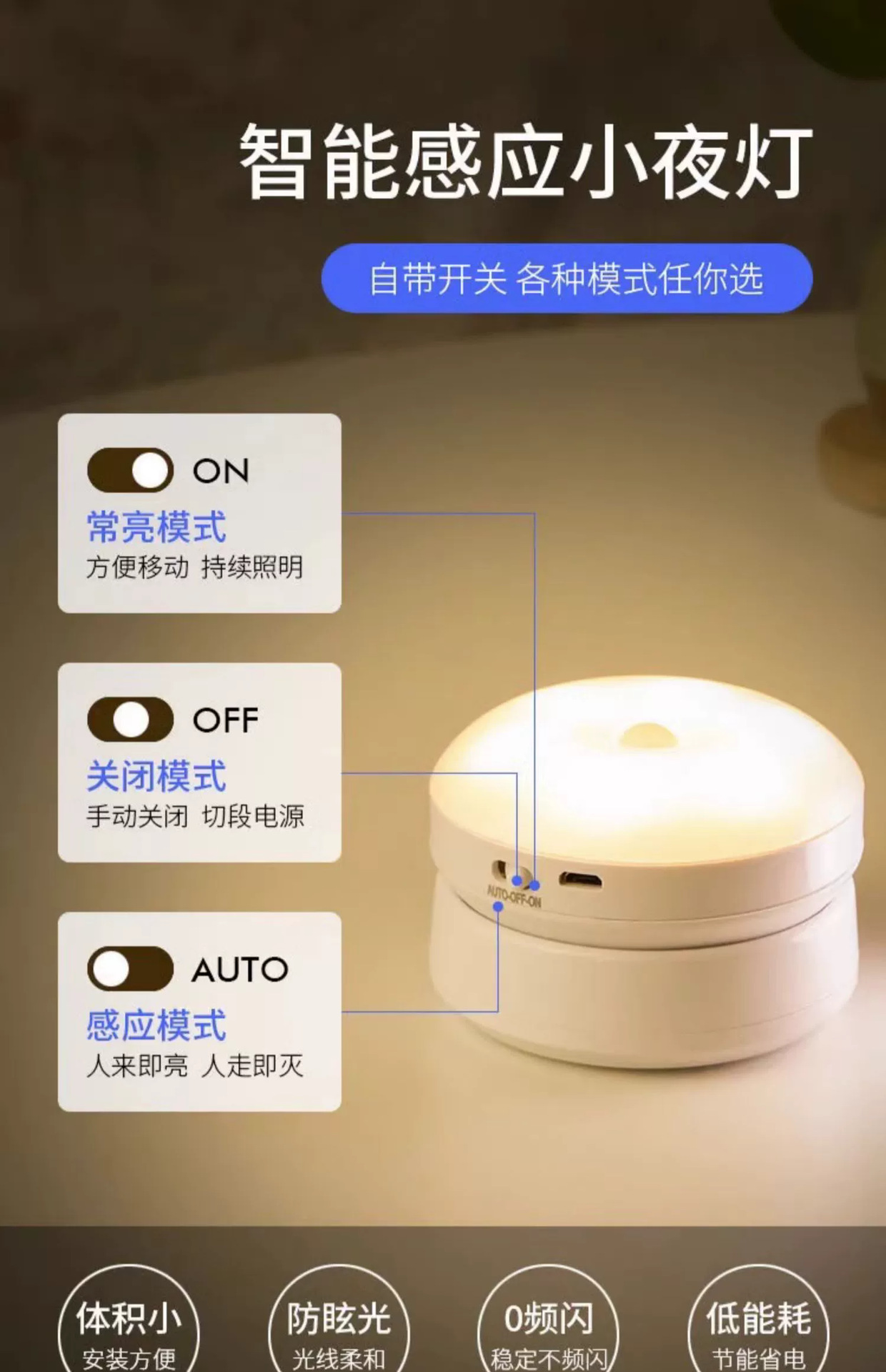 智能感应小夜灯

自带开关 各种模式任你选

ON
常亮模式
方便移动 持续照明

OFF
关闭模式
手动关闭 切段电源

AUTO
感应模式
人来即亮 人走即灭

AUTO-OFF-ON

体积小
安装方便

防眩光
光线柔和

0频闪
稳定不频闪

低能耗
节能省电