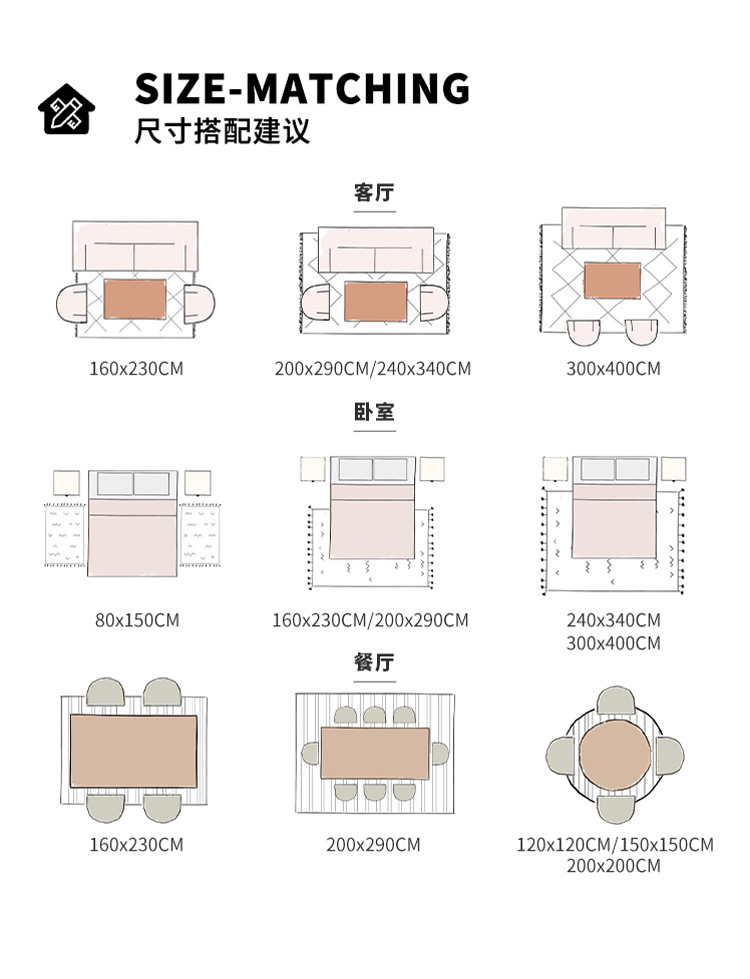 SIZE-MATCHING
尺寸搭配建议

客厅

160x230CM

200x290CM/240x340CM

300x400CM

卧室

80x150CM

160x230CM/200x290CM

240x340CM
300x400CM

餐厅

160x230CM

200x290CM

120x120CM/150x150CM
200x200CM