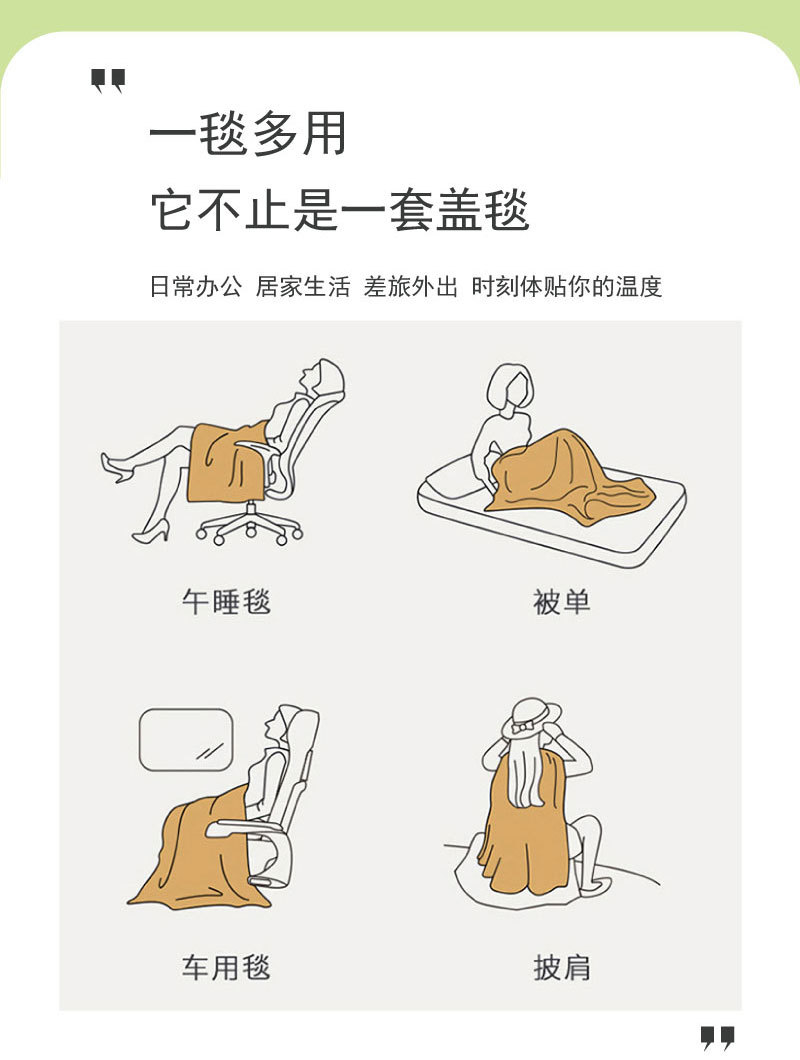 一毯多用
它不止是一套盖毯

日常办公 居家生活 差旅外出 时刻体贴你的温度

午睡毯

被单

车用毯

披肩